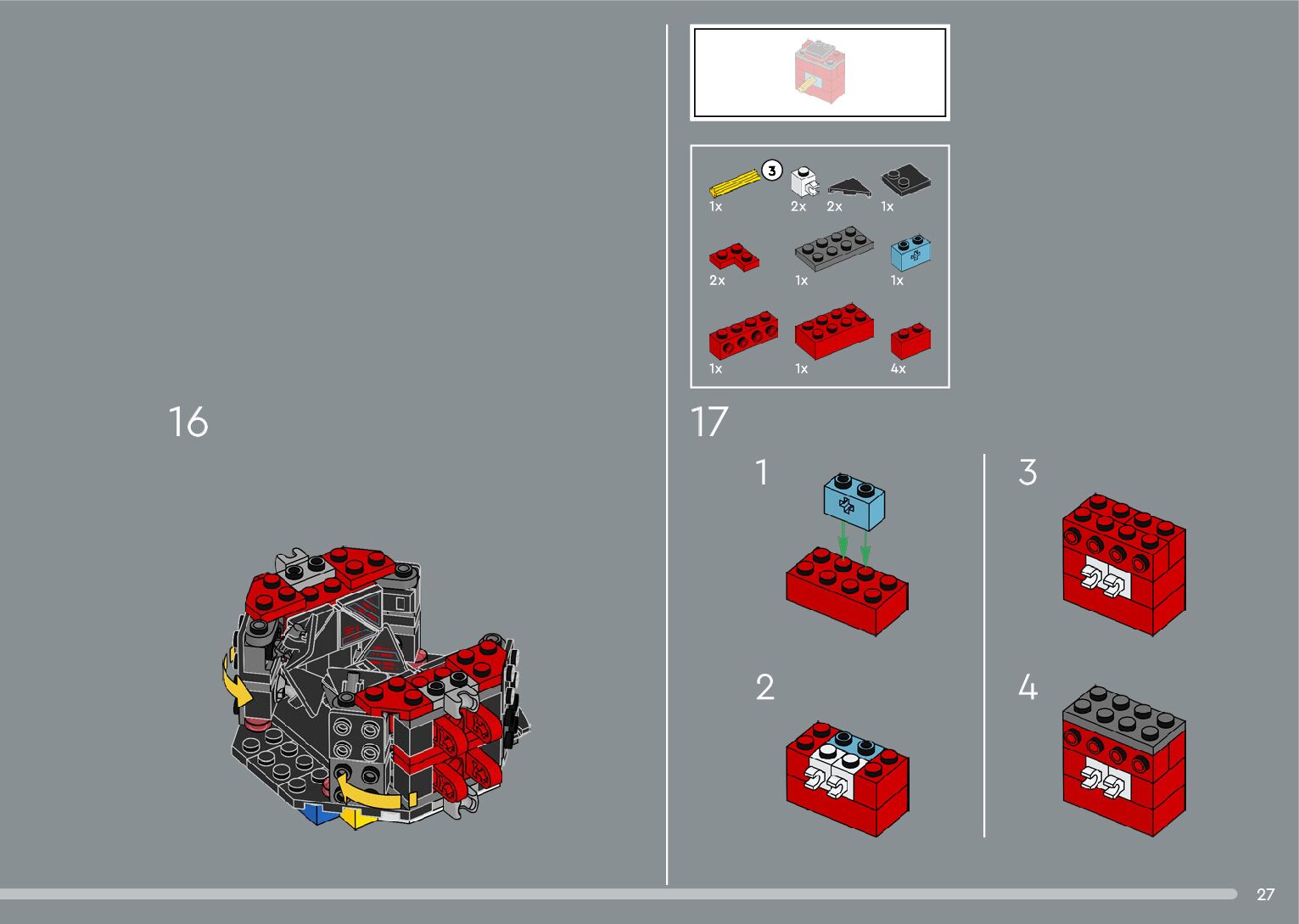 16

3

1x 2x 2x 1x

2x 1x 1x

1x 1x 4x

17

1

2

3

4

27