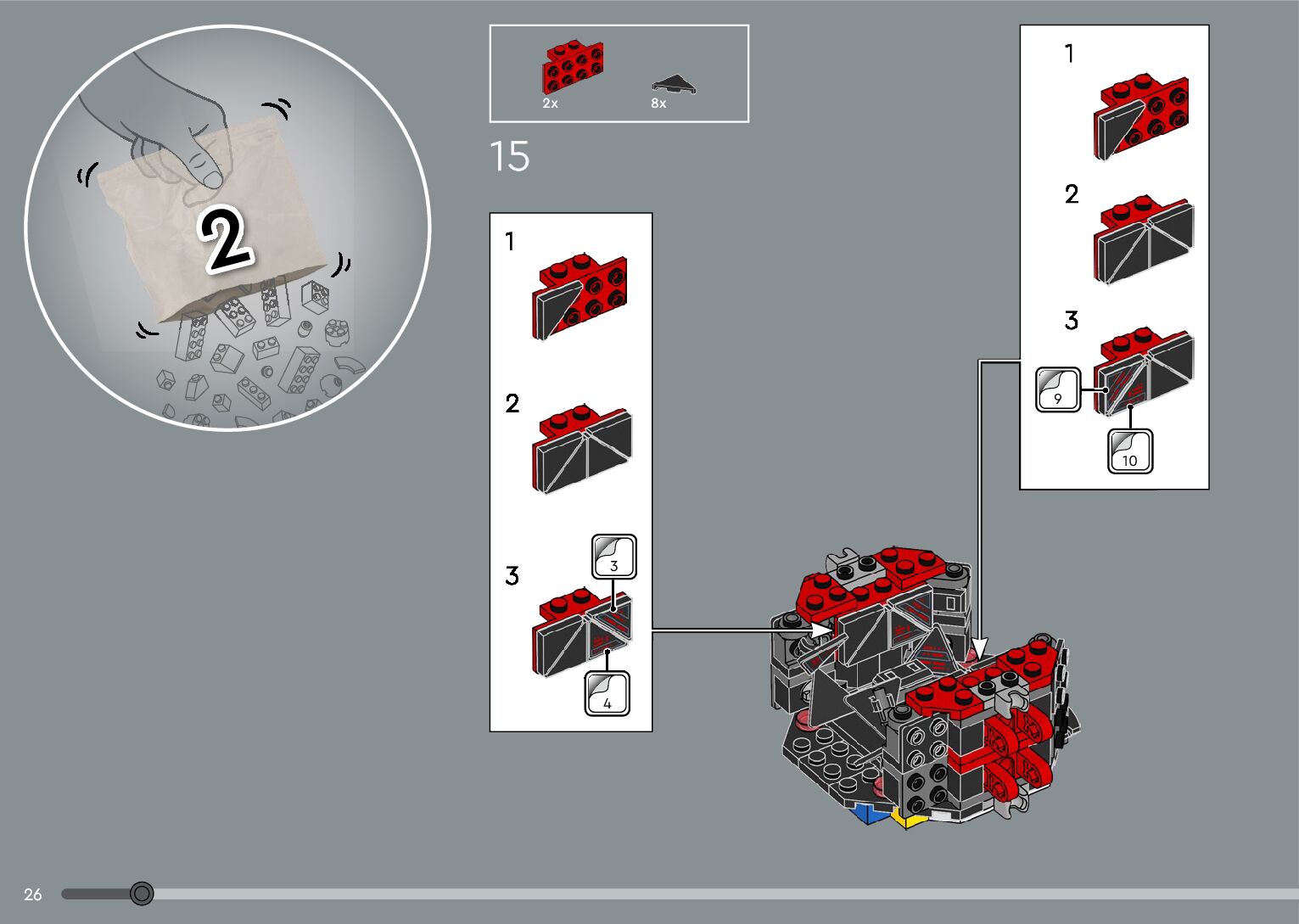 2

2x
8x

15

1

2

3

3

4

1

2

3

9

10

26