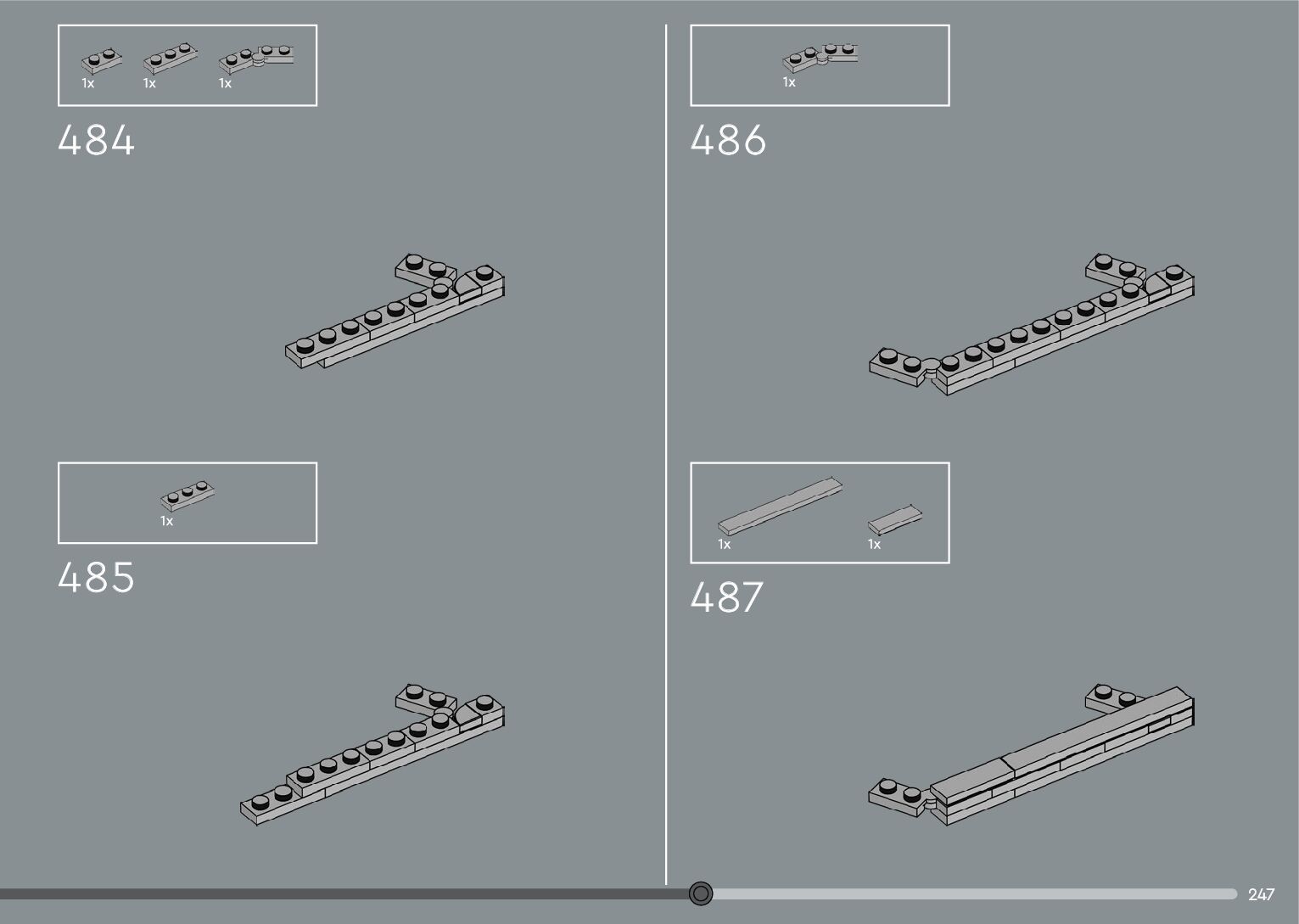 1x 1x 1x

484

1x

485

1x

486

1x 1x

487

247