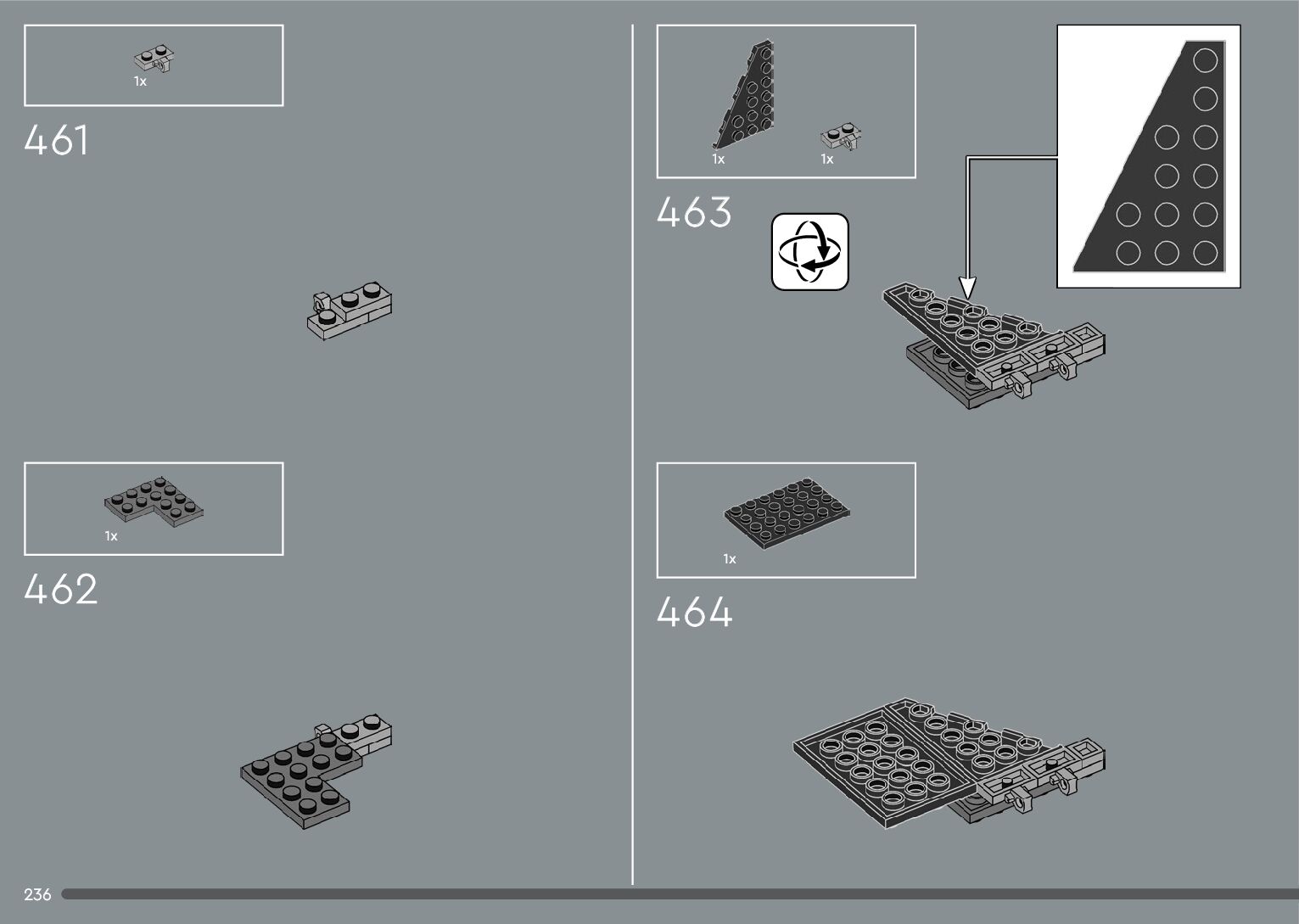 1x

461

1x

462

1x 1x

463

1x

464

236