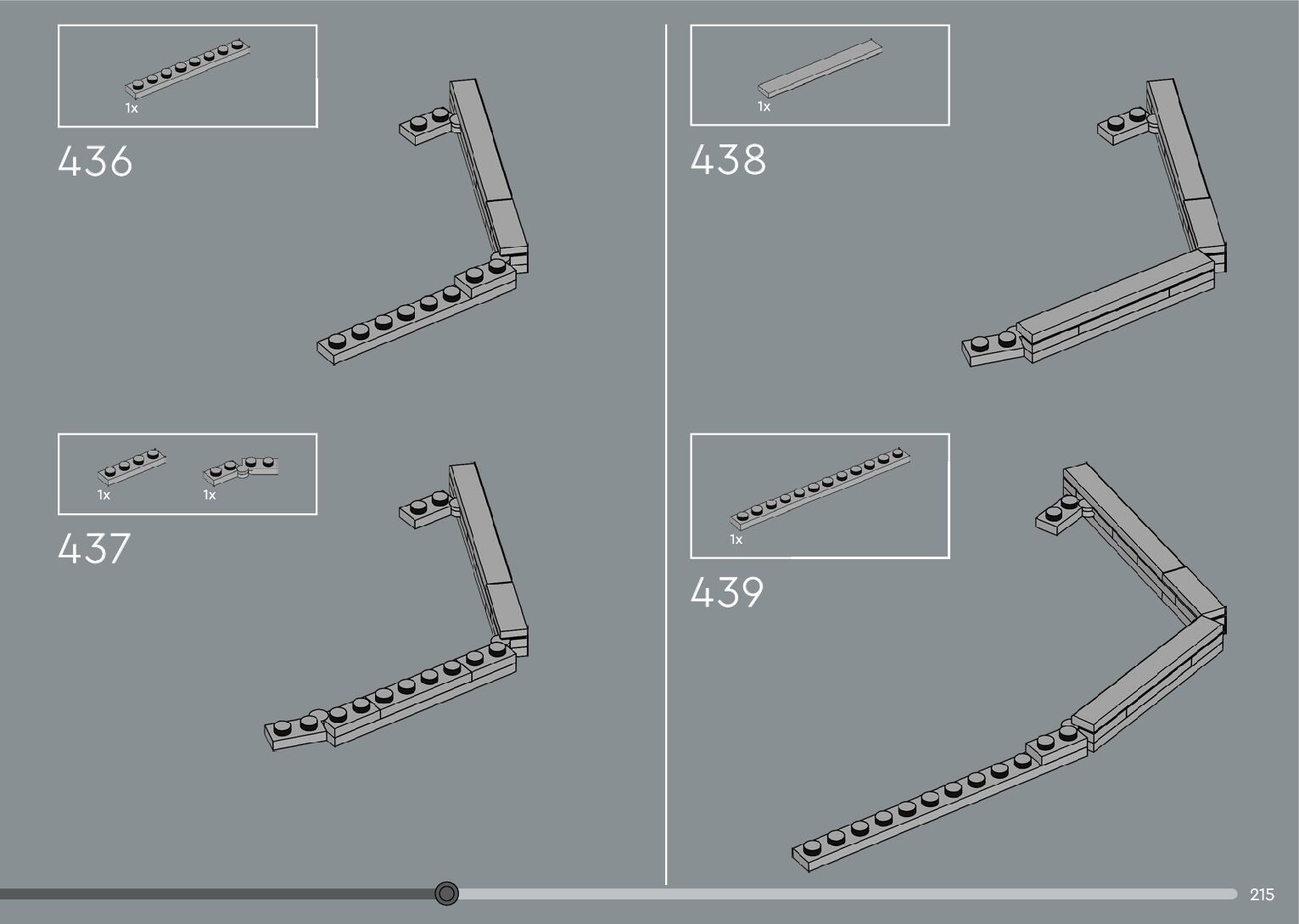 1x

436

1x 1x

437

1x

438

1x

439

215