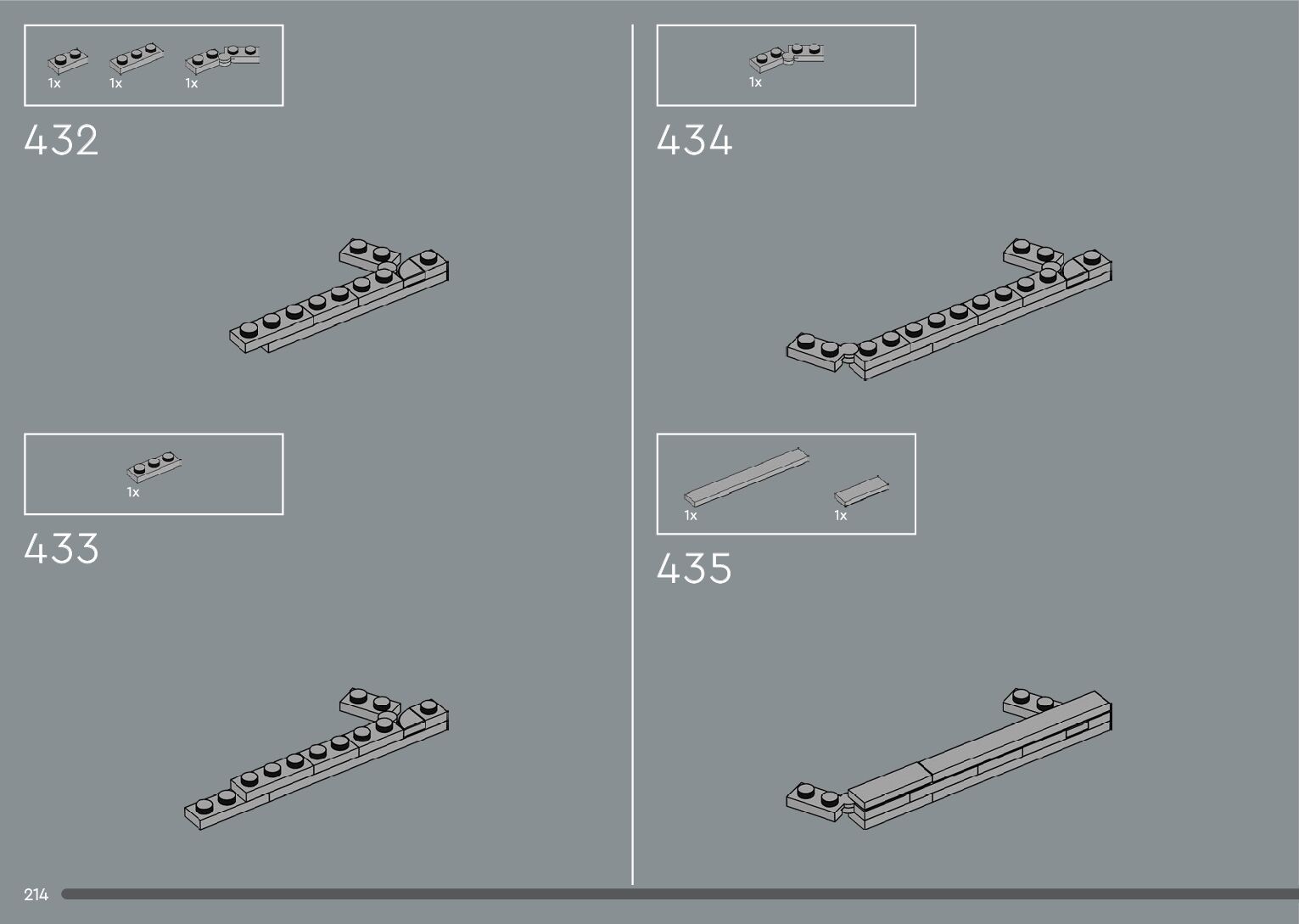 1x 1x 1x

432

1x

433

1x

434

1x 1x

435

214