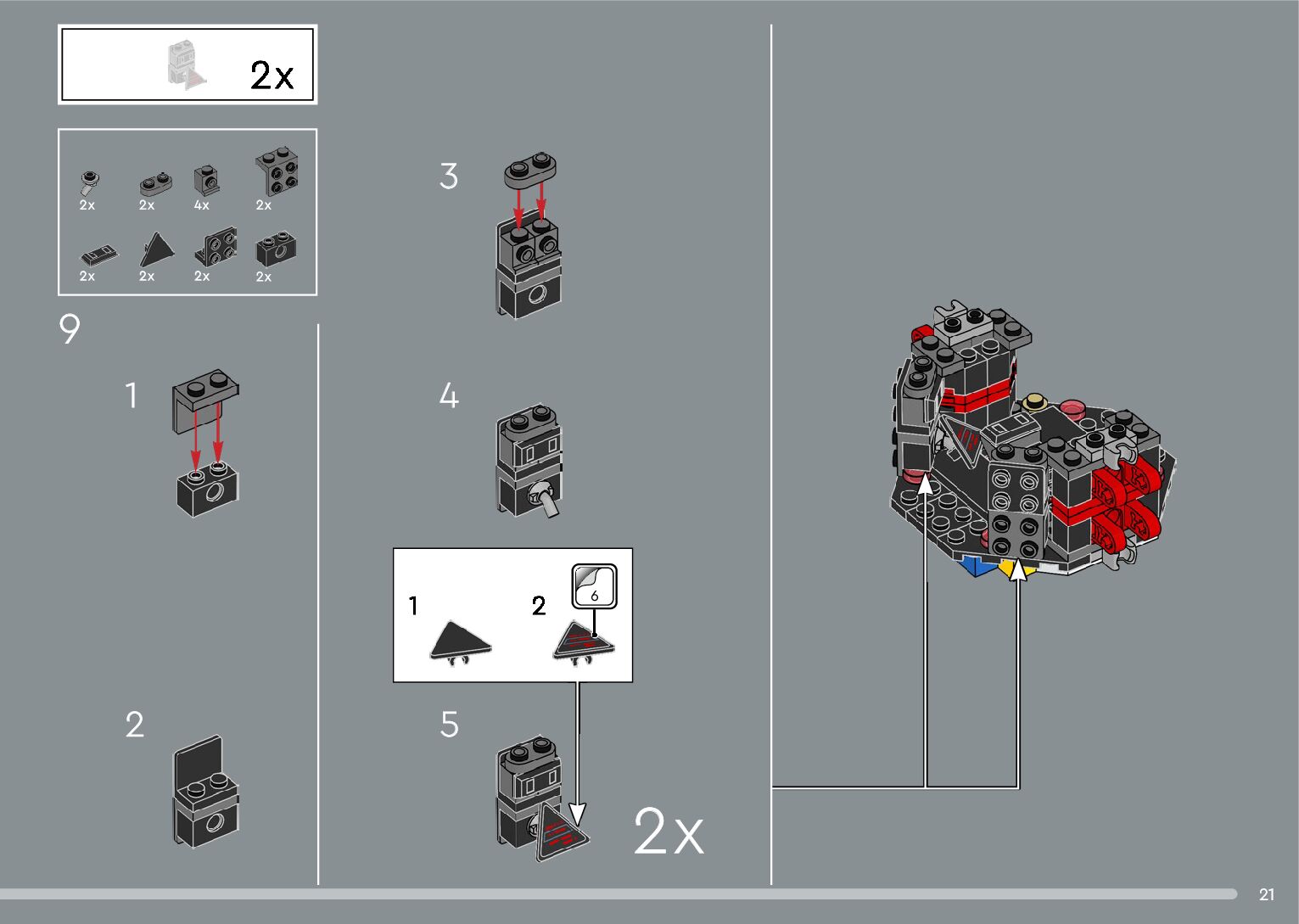 2x

2x 2x 4x 2x

2x 2x 2x 2x

9

1

2

3

4

1 2 6

5

2x

21