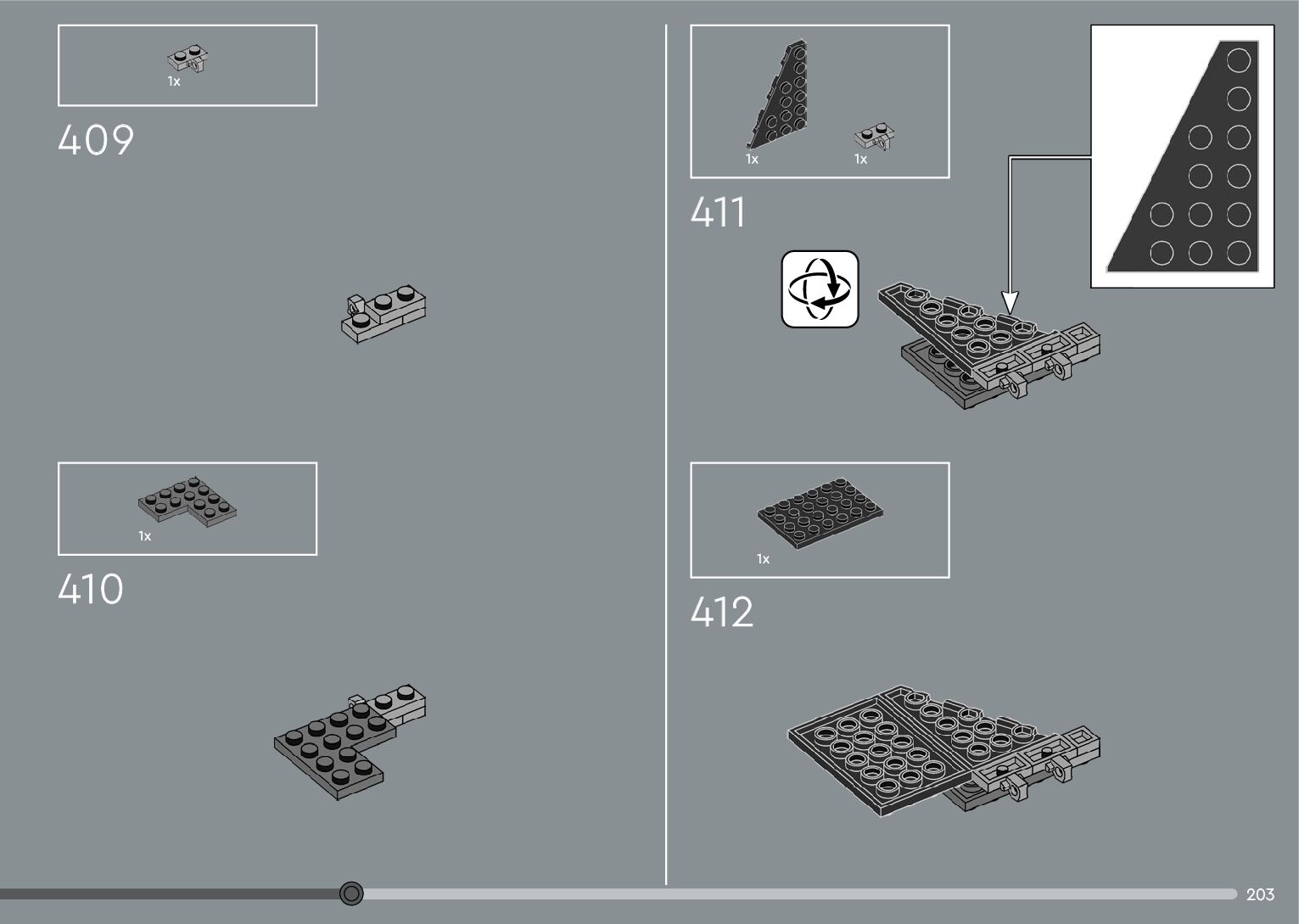 1x

409

1x

410

1x

1x

411

1x

412

203