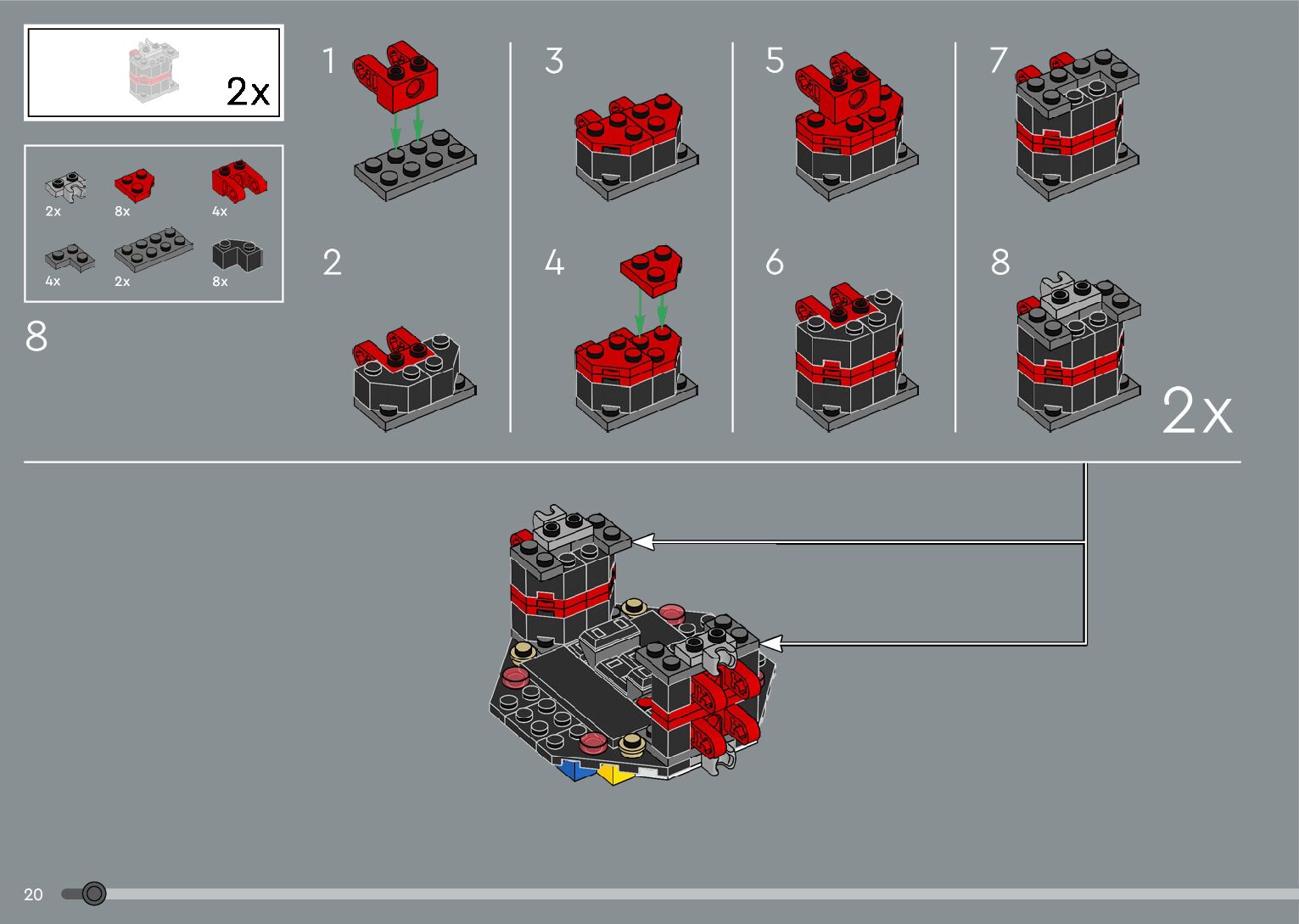 2x

2x 8x 4x
4x 2x 8x

8

1

2

3

4

5

6

7

8

2x

20