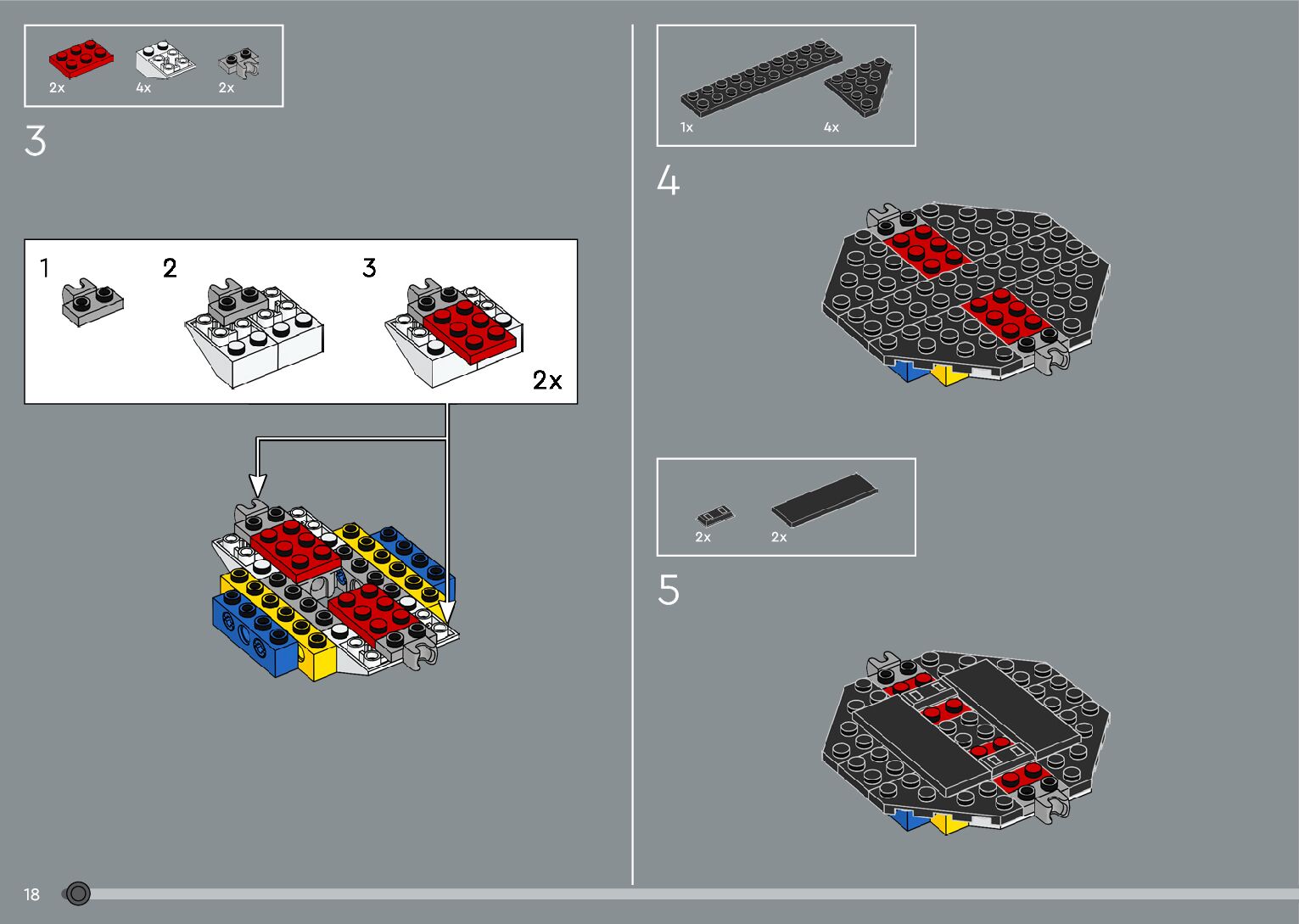 2x 4x 2x

3

1 2 3

2x

1x 4x

4

2x 2x

5

18