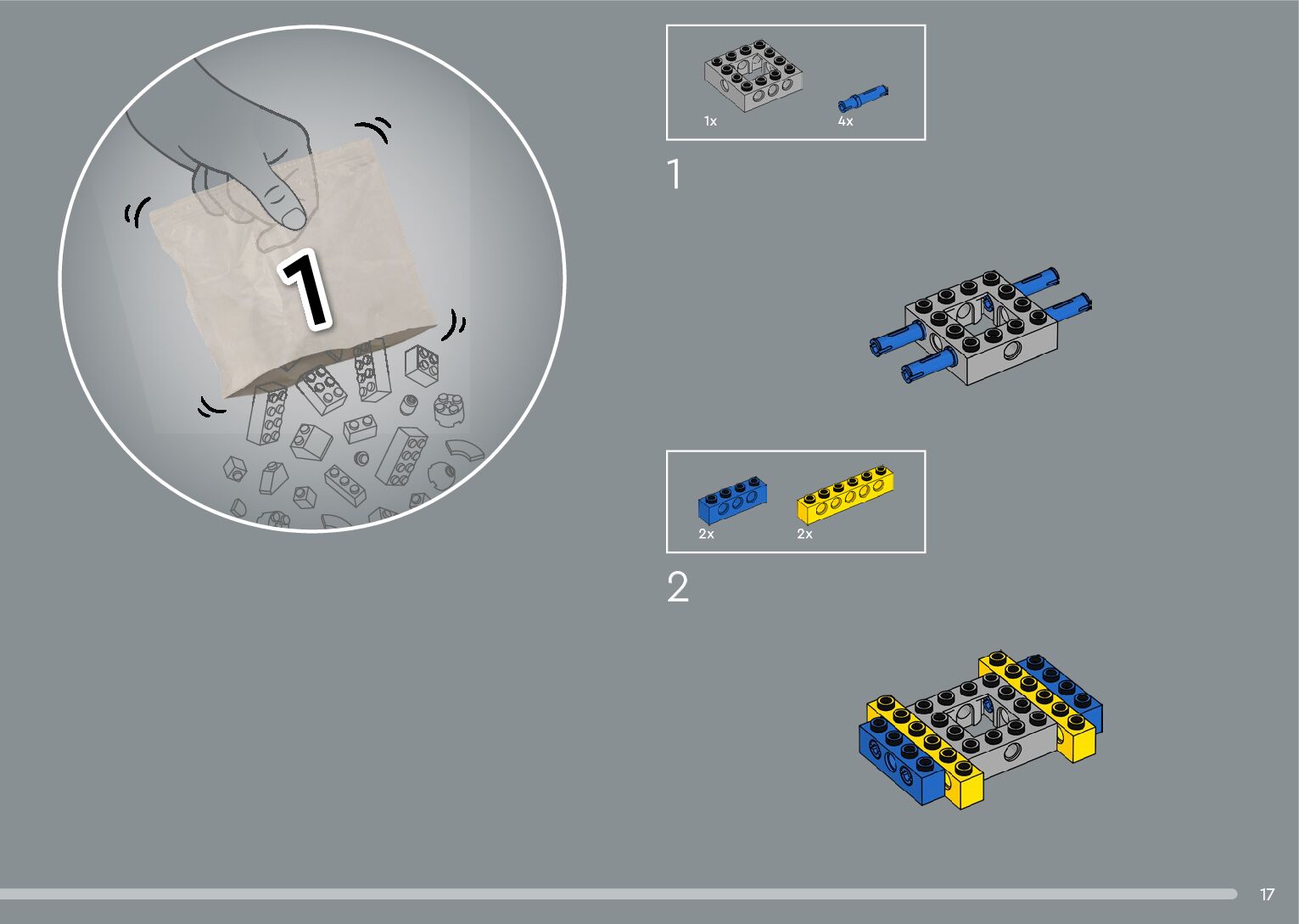 1

1x

4x

1

2x

2x

2

17