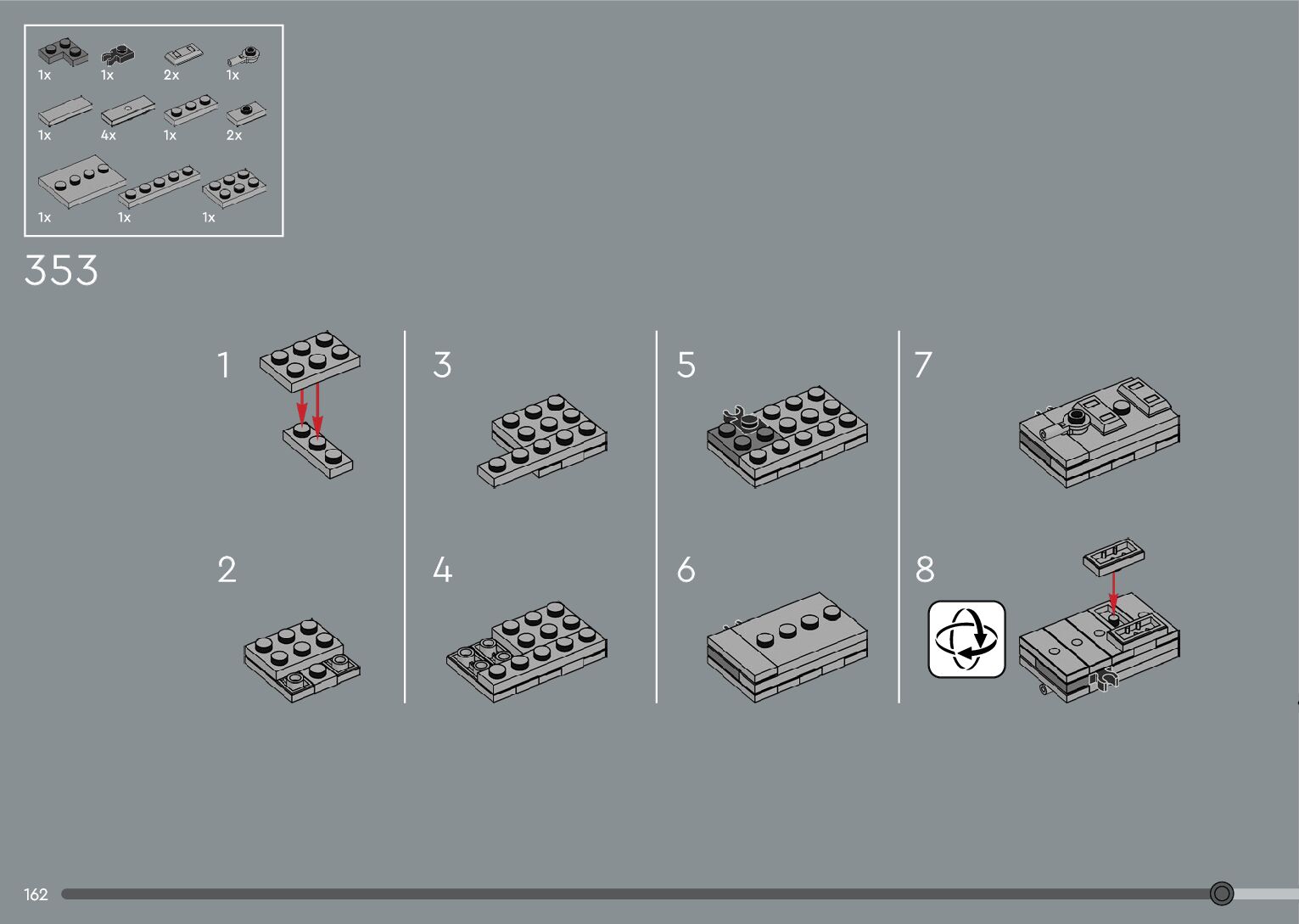 1x 1x 2x 1x

1x 4x 1x 2x

1x 1x 1x

353

1

2

3

4

5

6

7

8

162