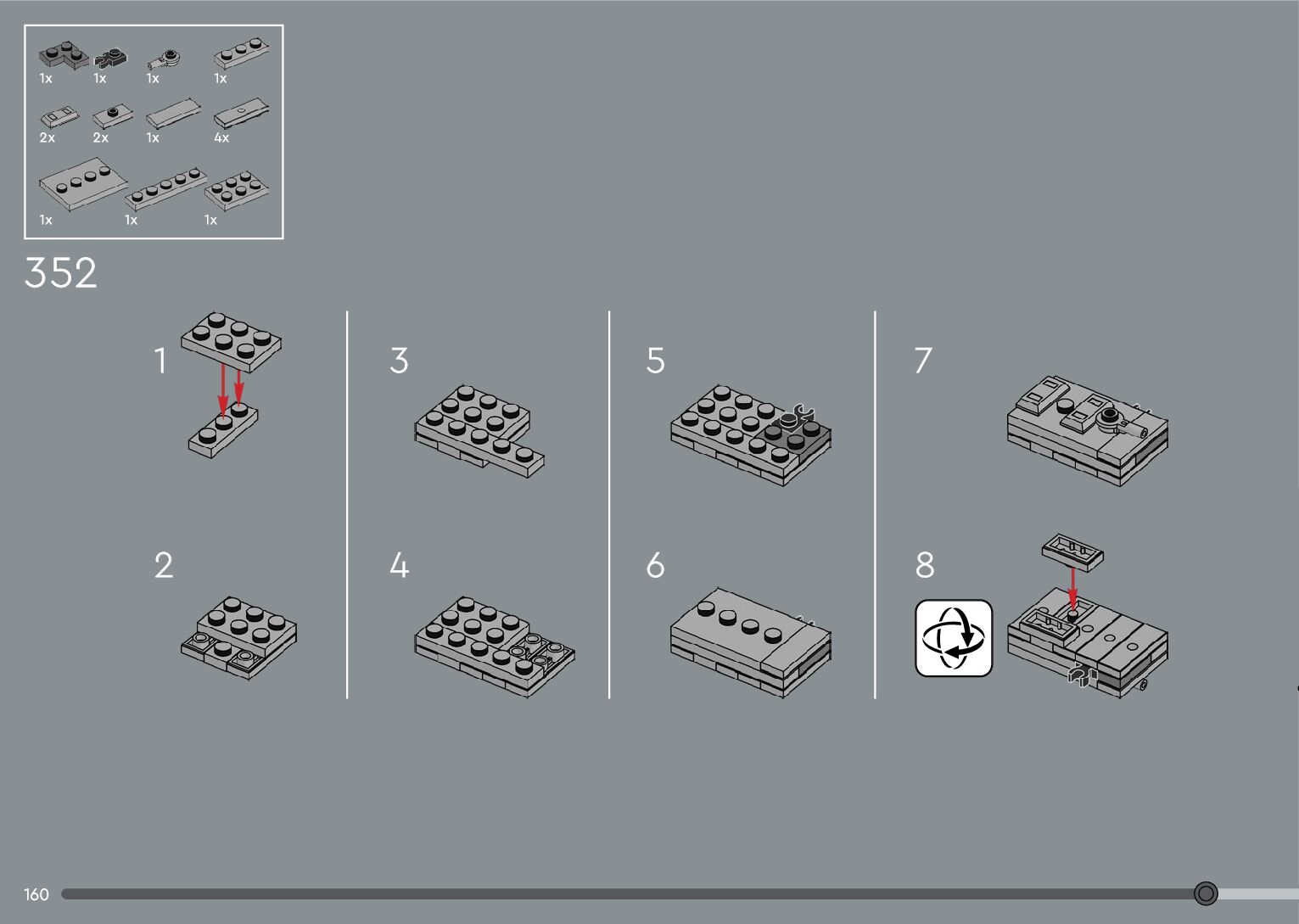 1x 1x 1x 1x

2x 2x 1x 4x

1x 1x 1x

352

1

2

3

4

5

6

7

8

160