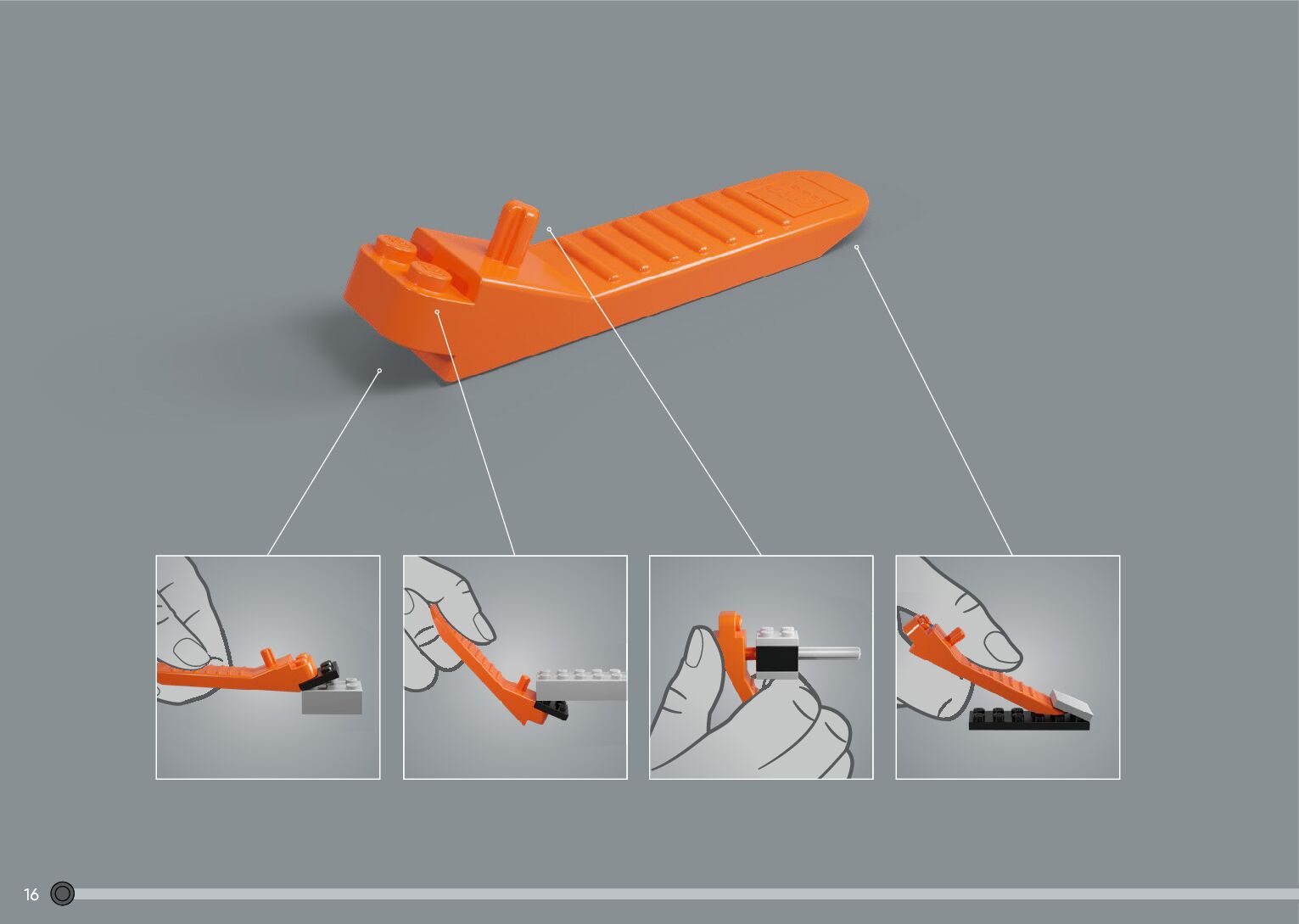 16