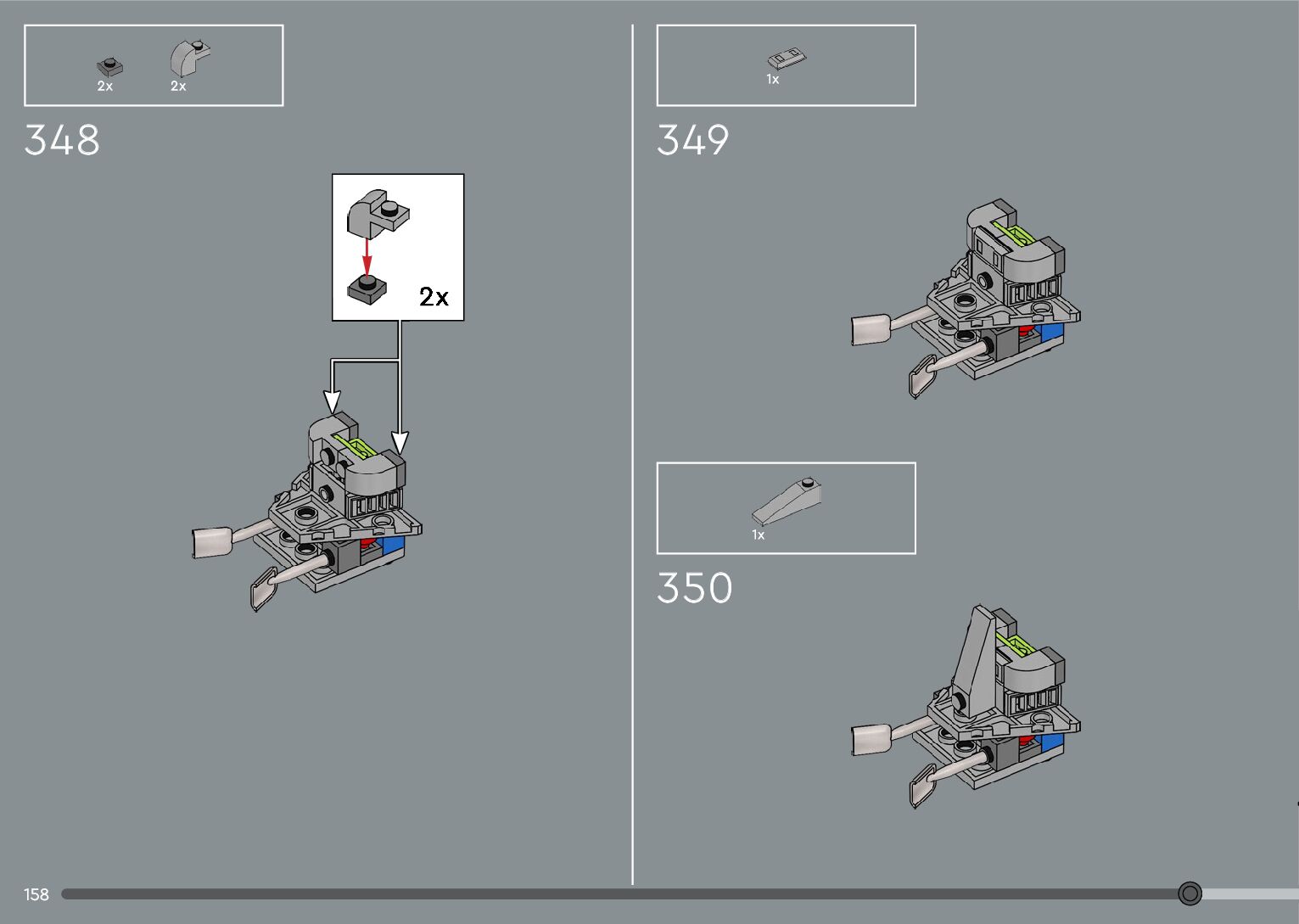 2x 2x

348

2x

1x

349

1x

350

158