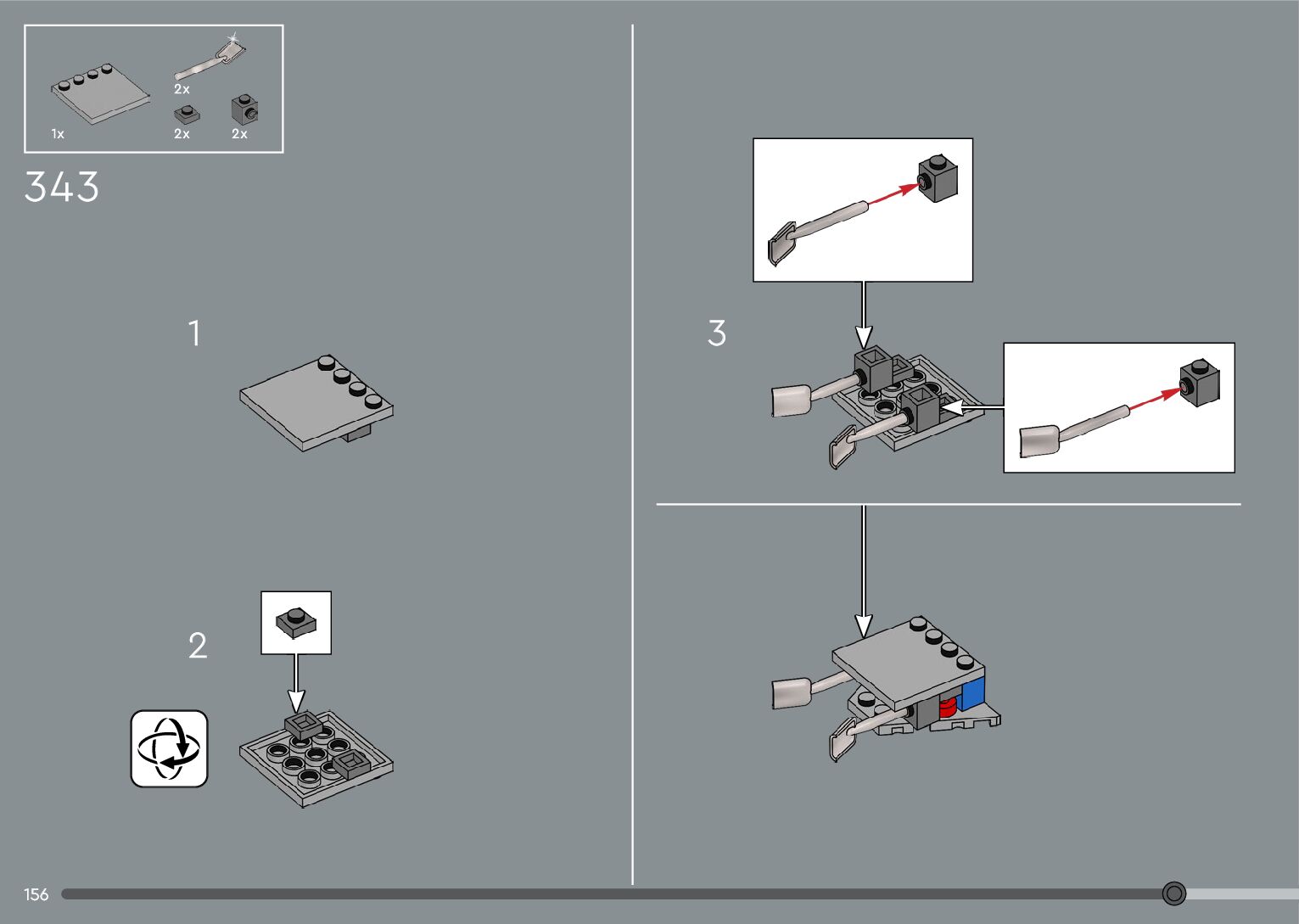 2x
1x
2x
2x

343

1

2

3

156