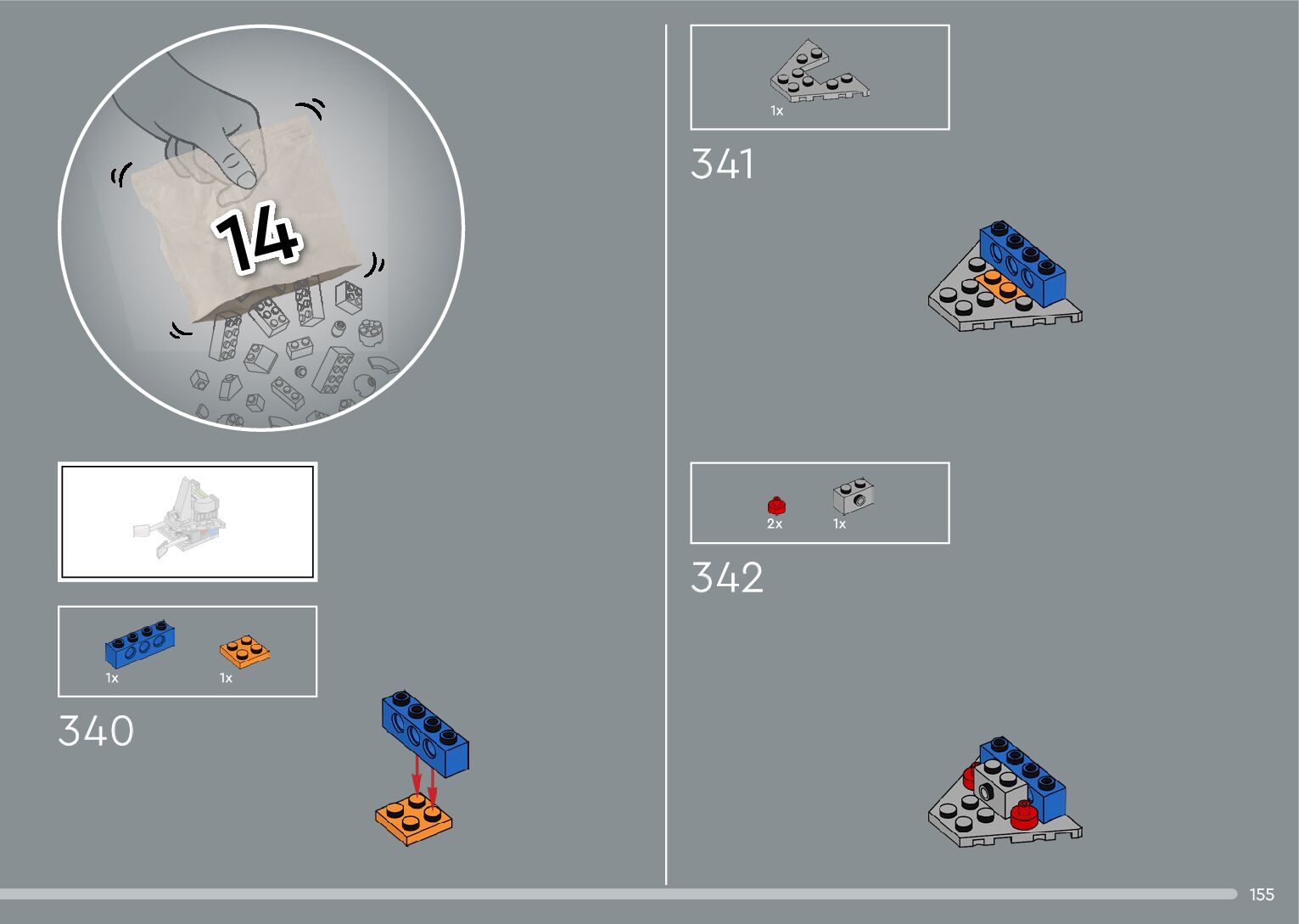 14

1x 1x

340

1x

341

2x 1x

342

155