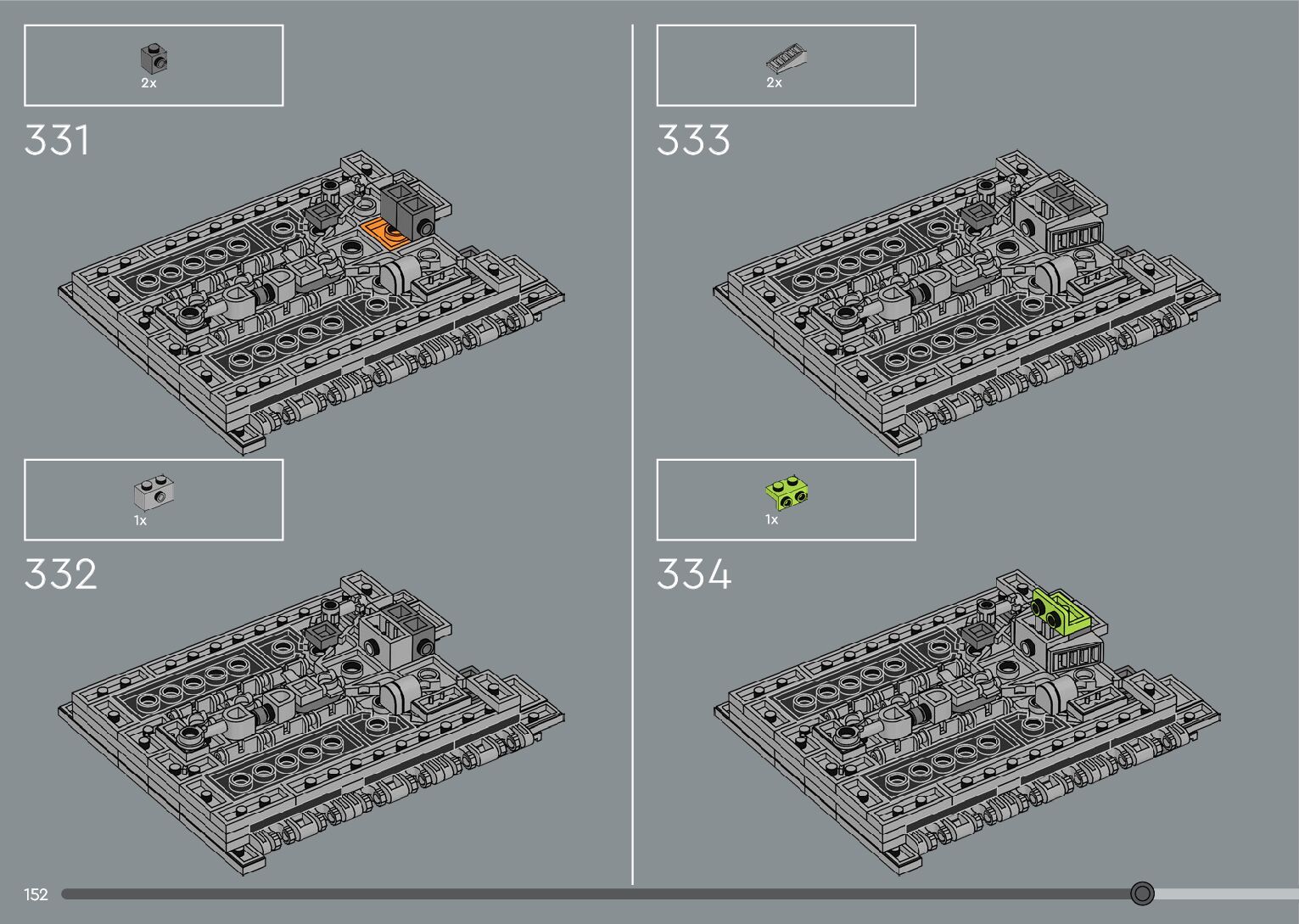 2x

331

1x

332

2x

333

1x

334

152