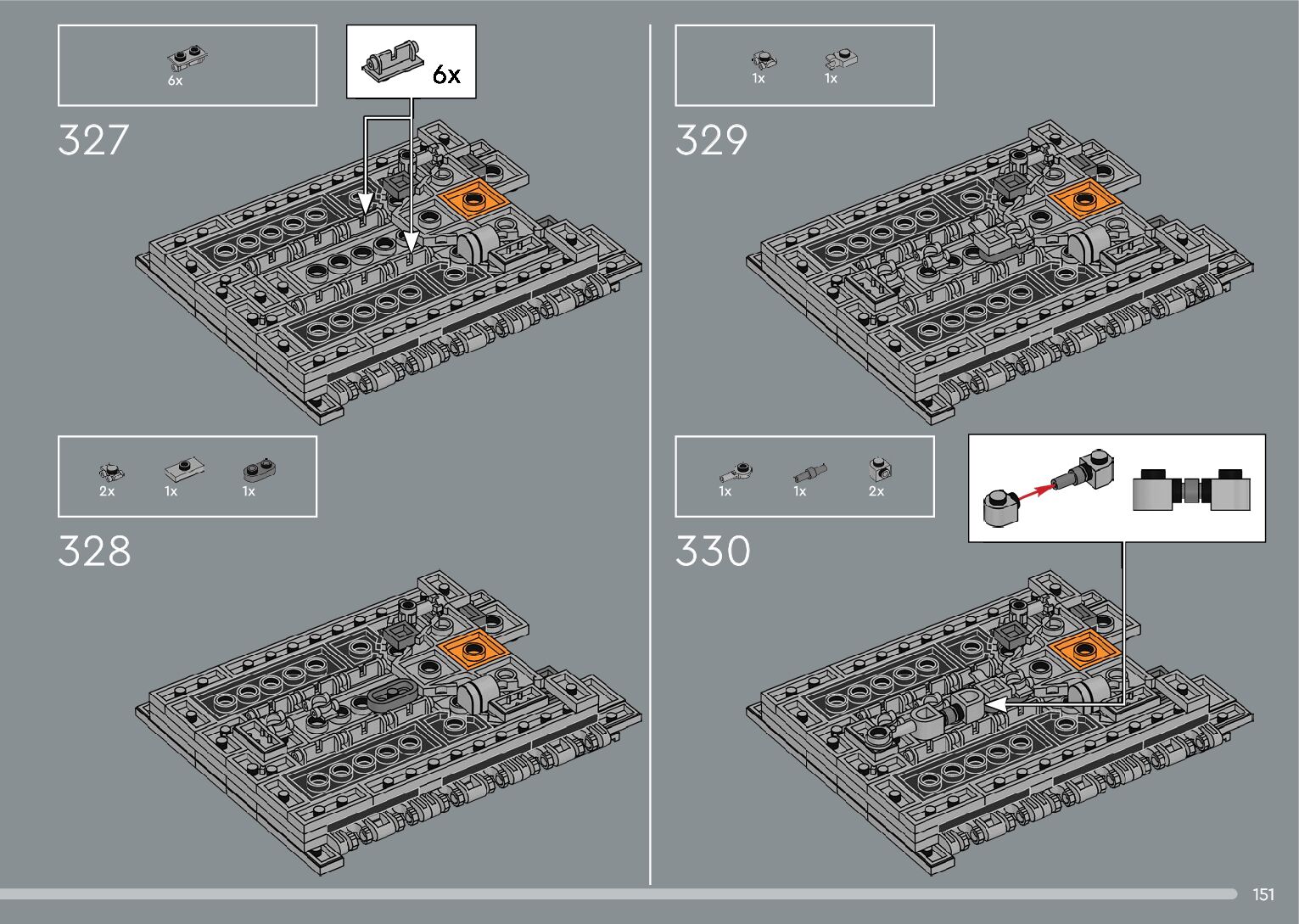 6x

6x

327

2x 1x 1x

328

1x 1x

329

1x 1x 2x

330

151