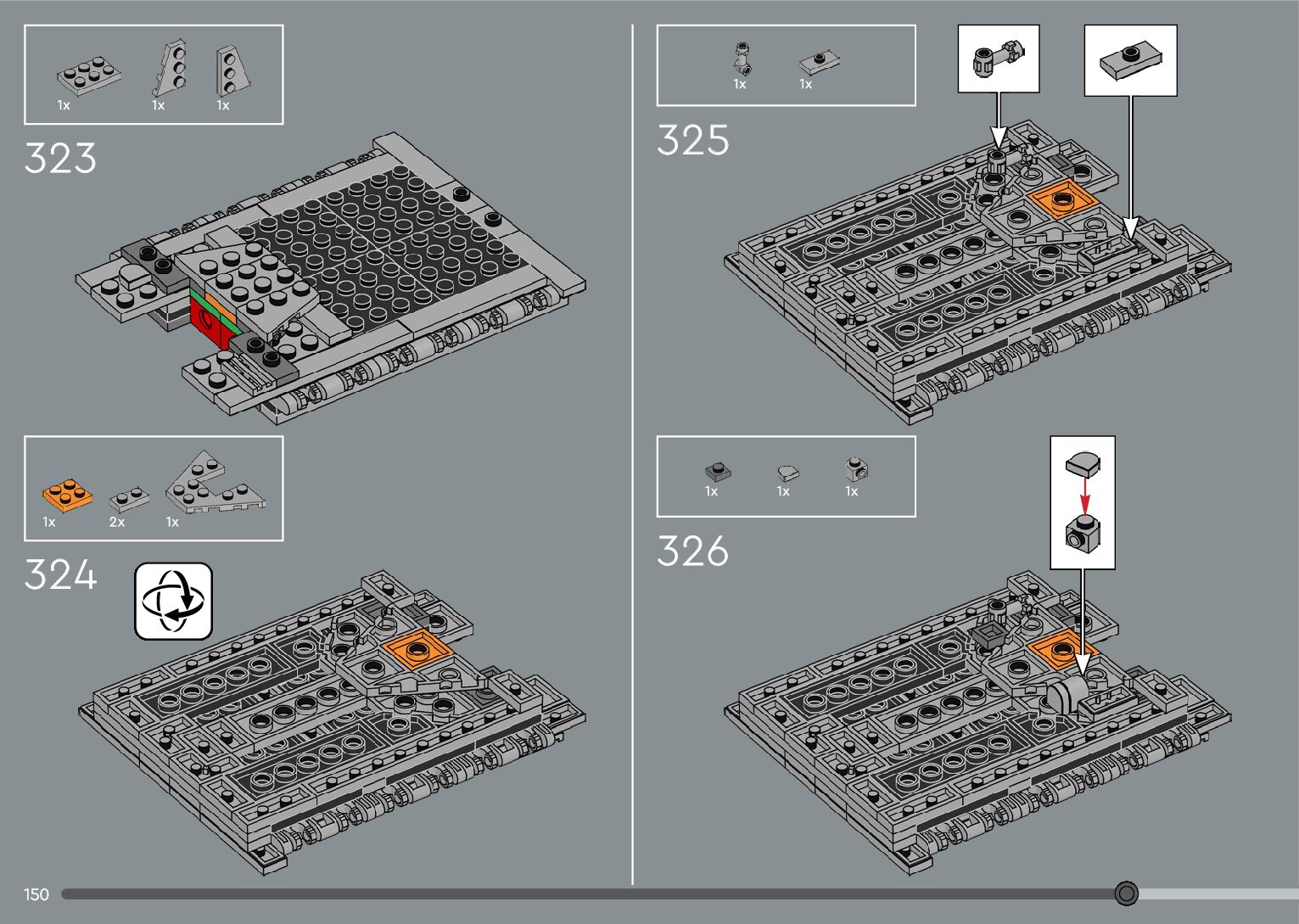 1x 1x 1x

323

1x 2x 1x

324

1x 1x

325

1x 1x 1x

326

150