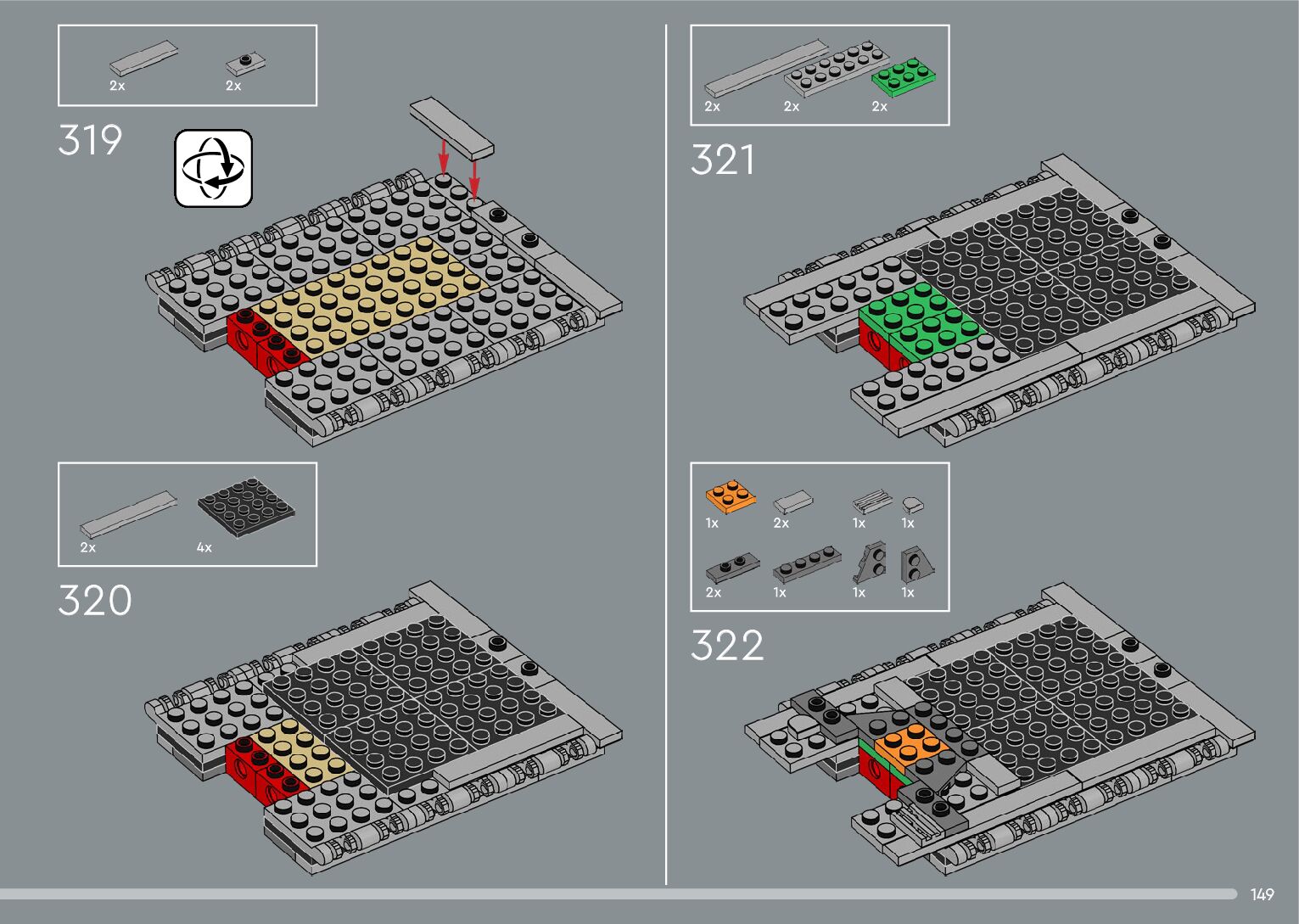 2x 2x

319

2x 4x

320

2x 2x 2x

321

1x 2x 1x 1x

2x 1x 1x 1x

322

149