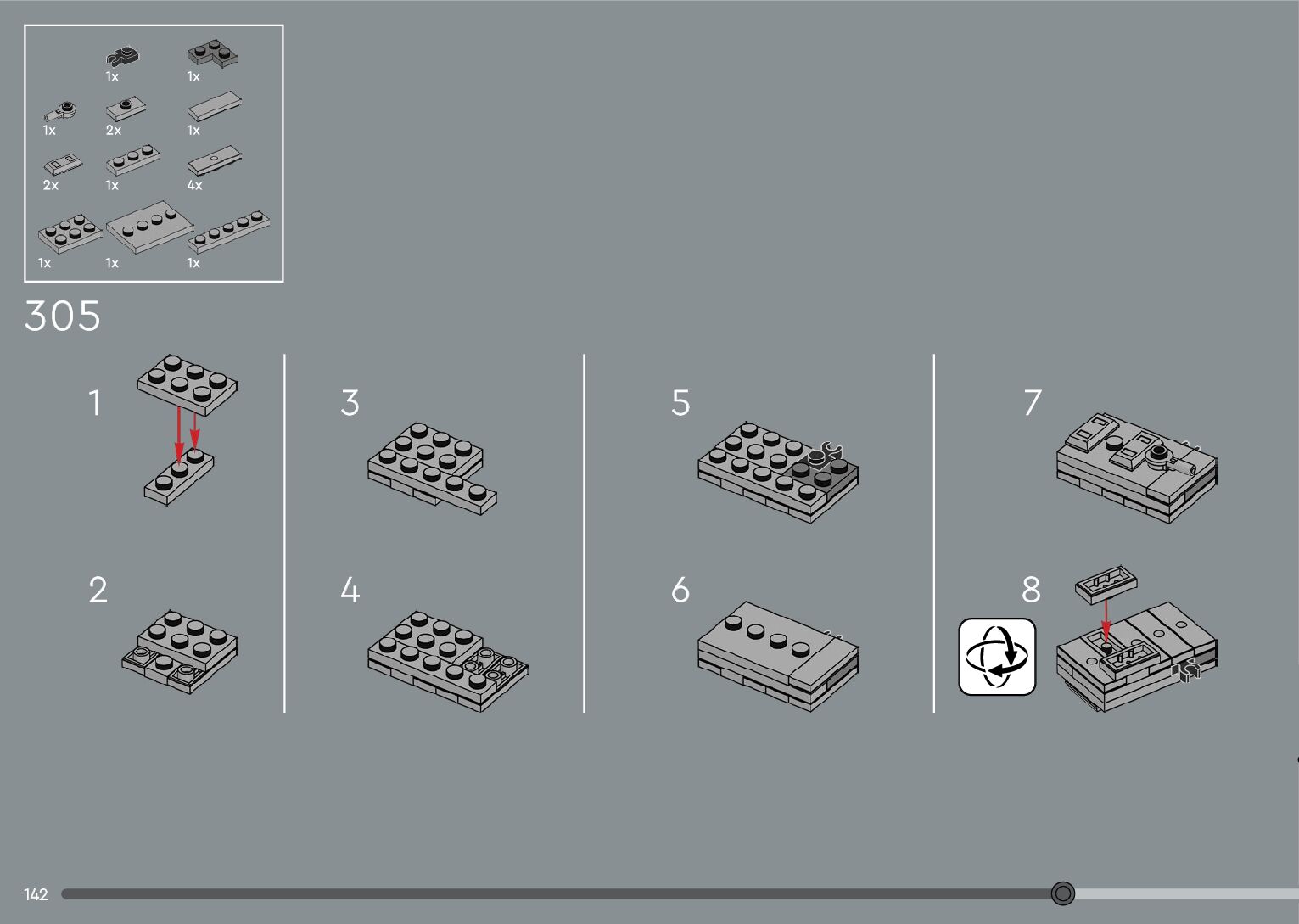 1x 1x
1x 2x 1x
2x 1x 4x
1x 1x 1x

305

1

2

3

4

5

6

7

8

142