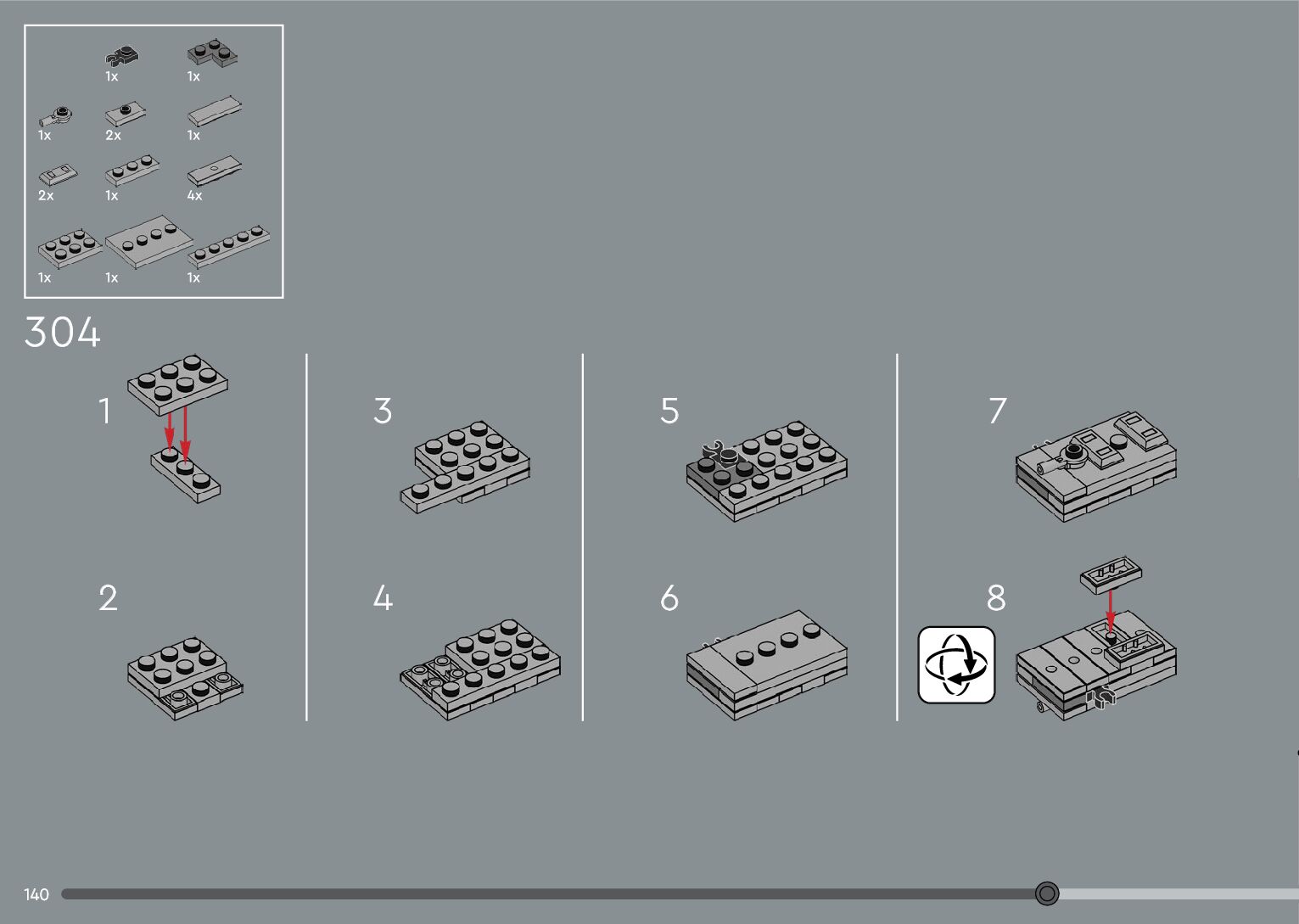 1x 1x
1x 2x 1x
2x 1x 4x
1x 1x 1x

304

1

2

3

4

5

6

7

8

140