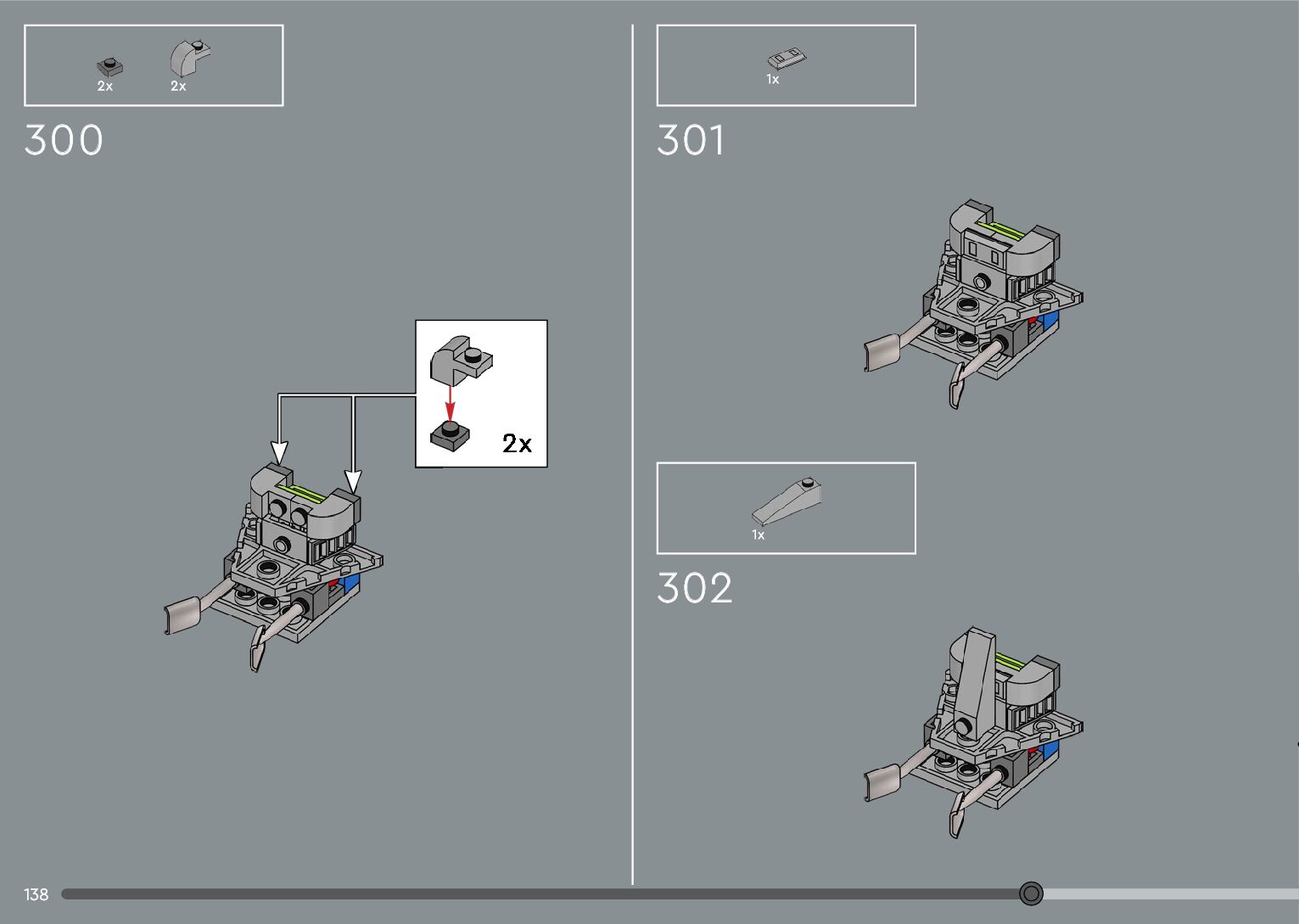 2x 2x

300

2x

1x

301

1x

302

138