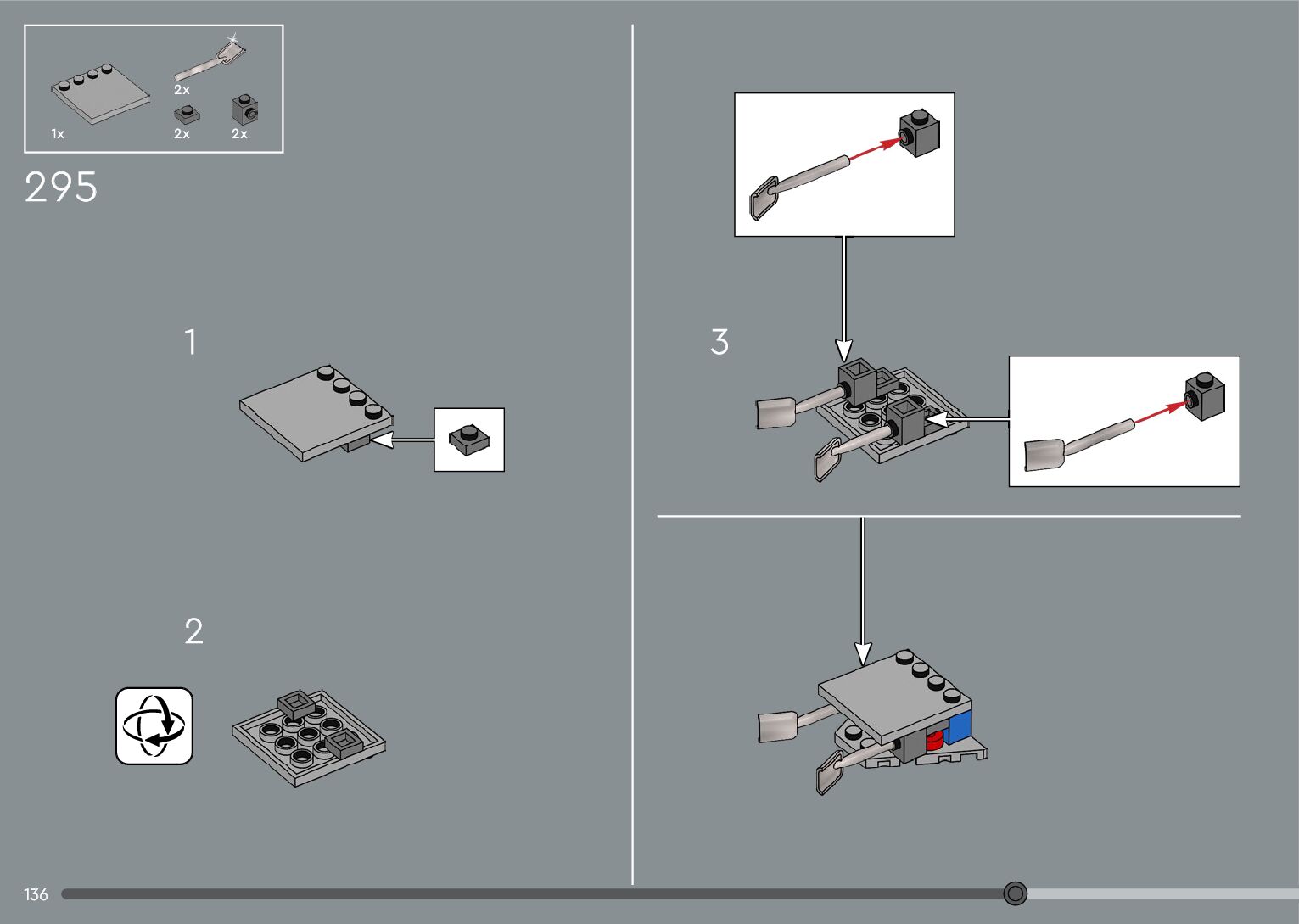 2x
1x
2x
2x

295

1

2

3

136