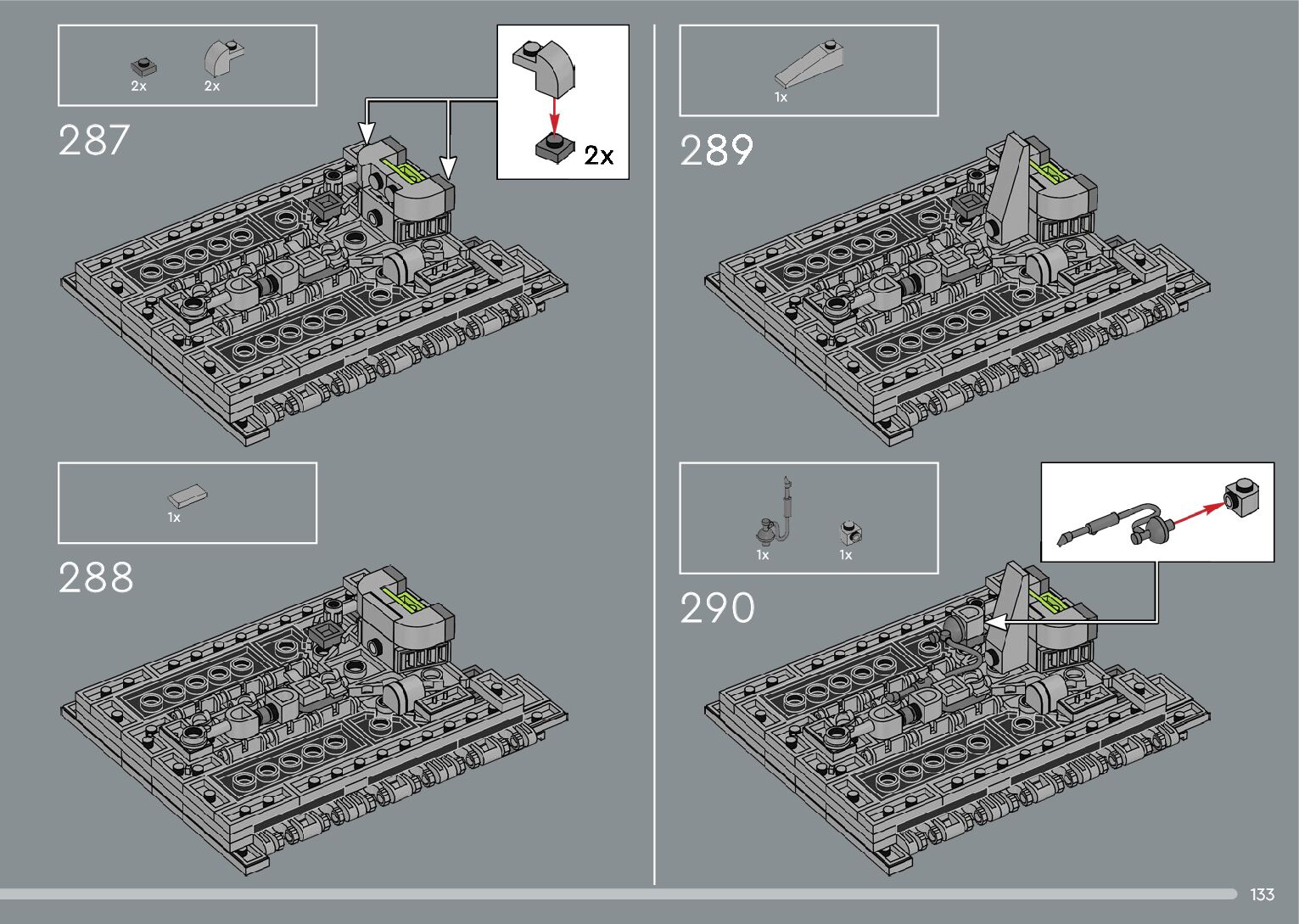 2x 2x

287

2x

1x

288

1x

289

1x 1x

290

133