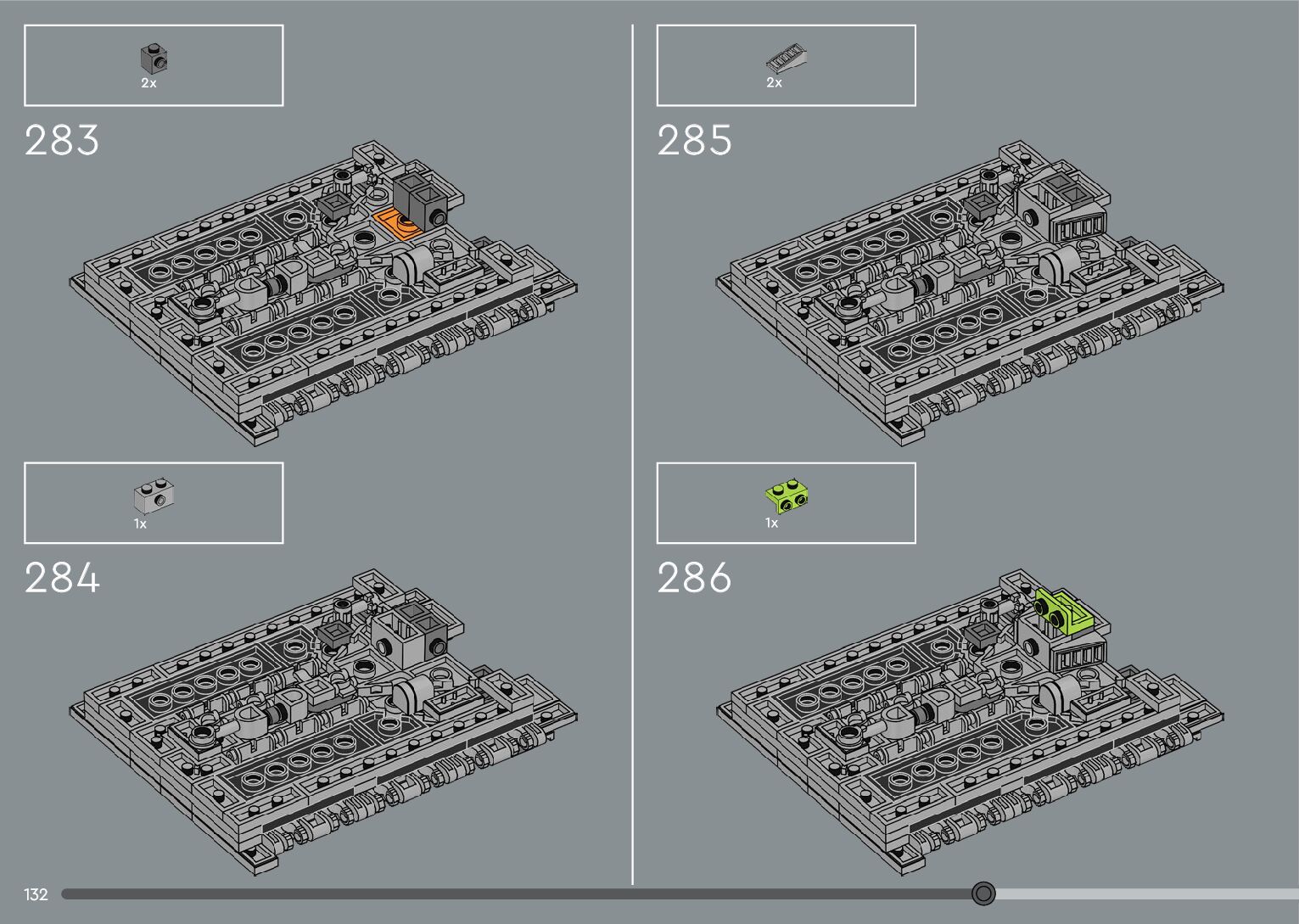 2x

283

1x

284

2x

285

1x

286

132