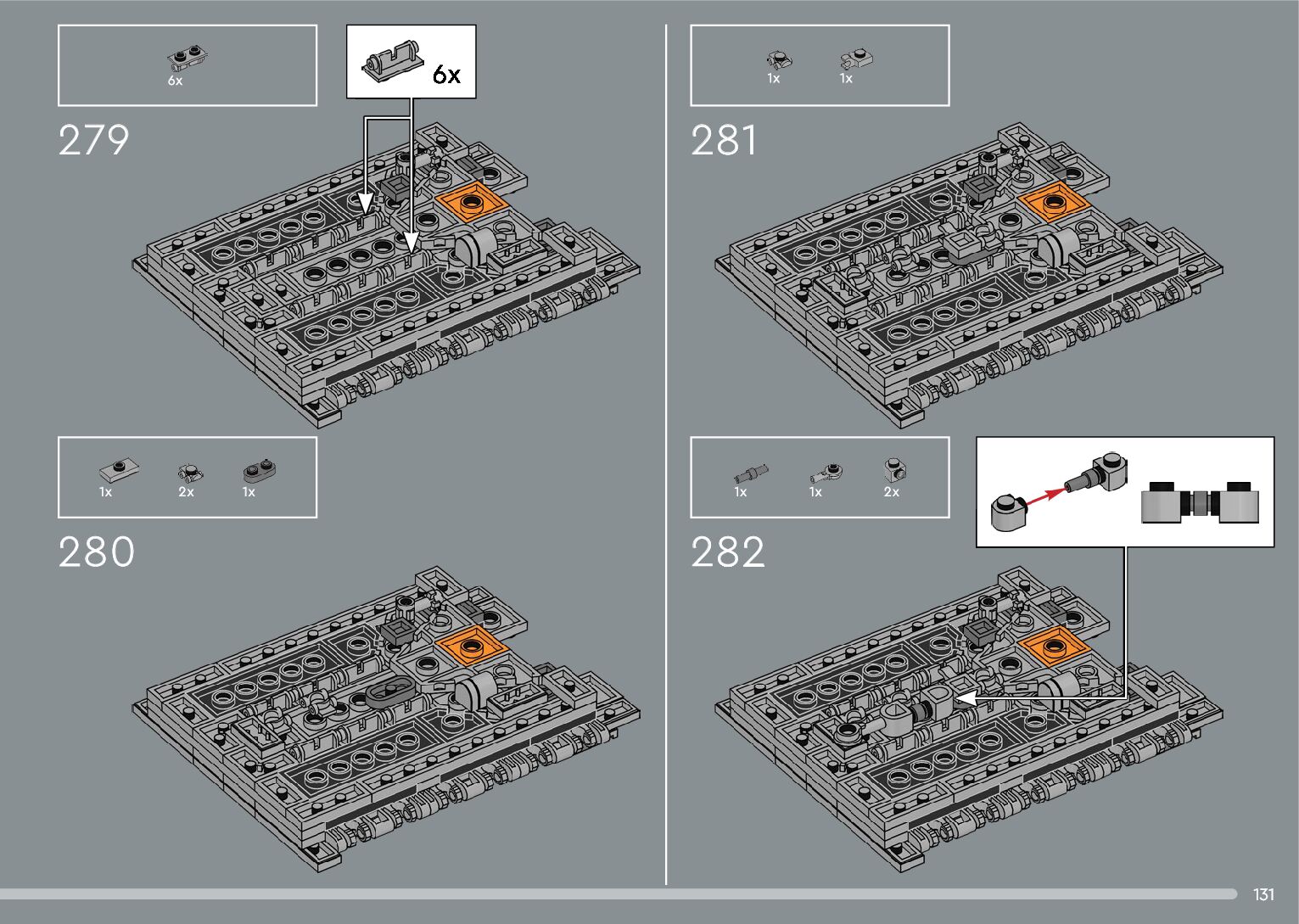 6x

6x

279

1x 2x 1x

280

1x 1x

281

1x 1x 2x

282

131