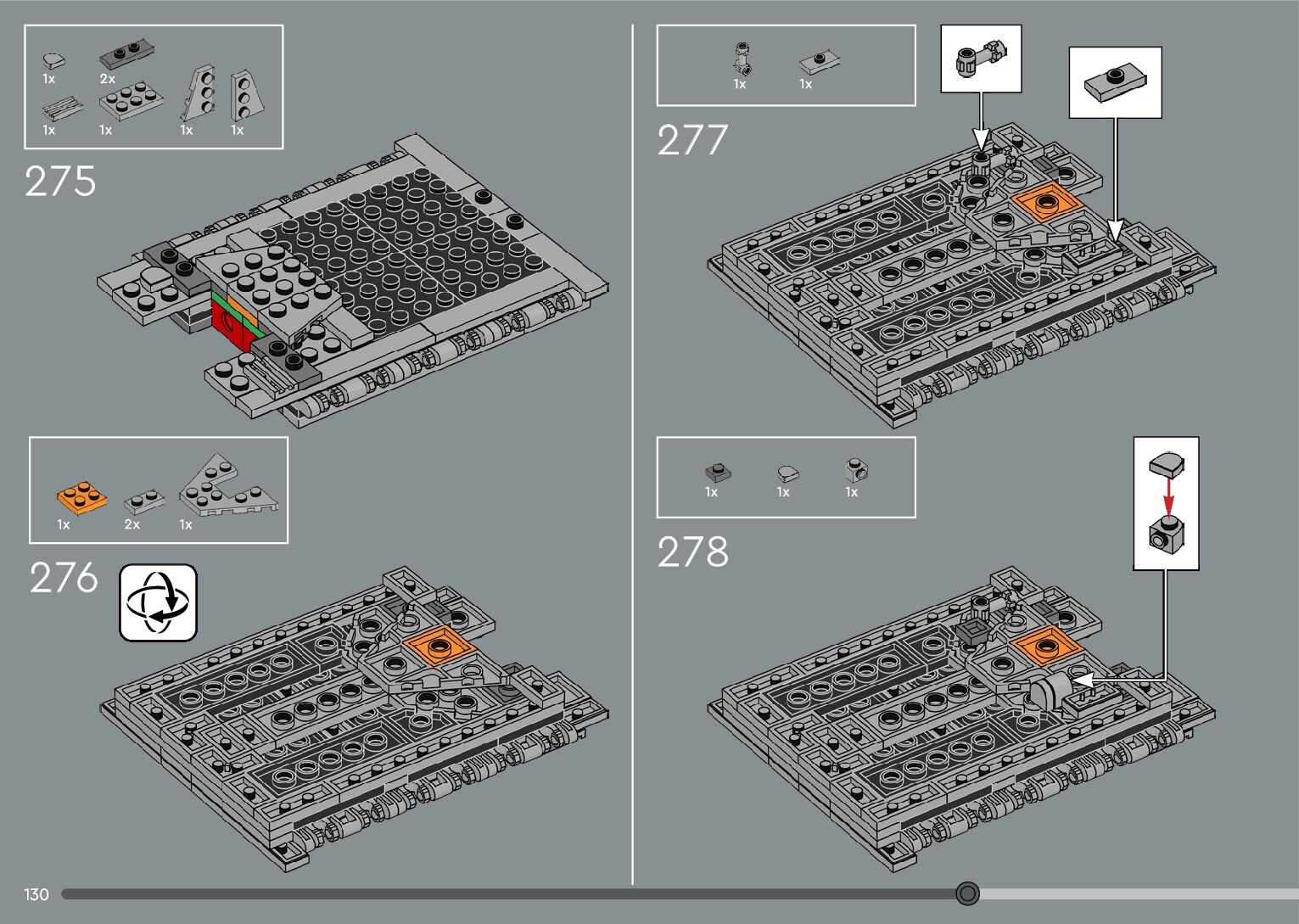 1x 2x
1x 1x 1x 1x

275

1x 2x 1x

276

1x 1x

277

1x 1x 1x

278

130