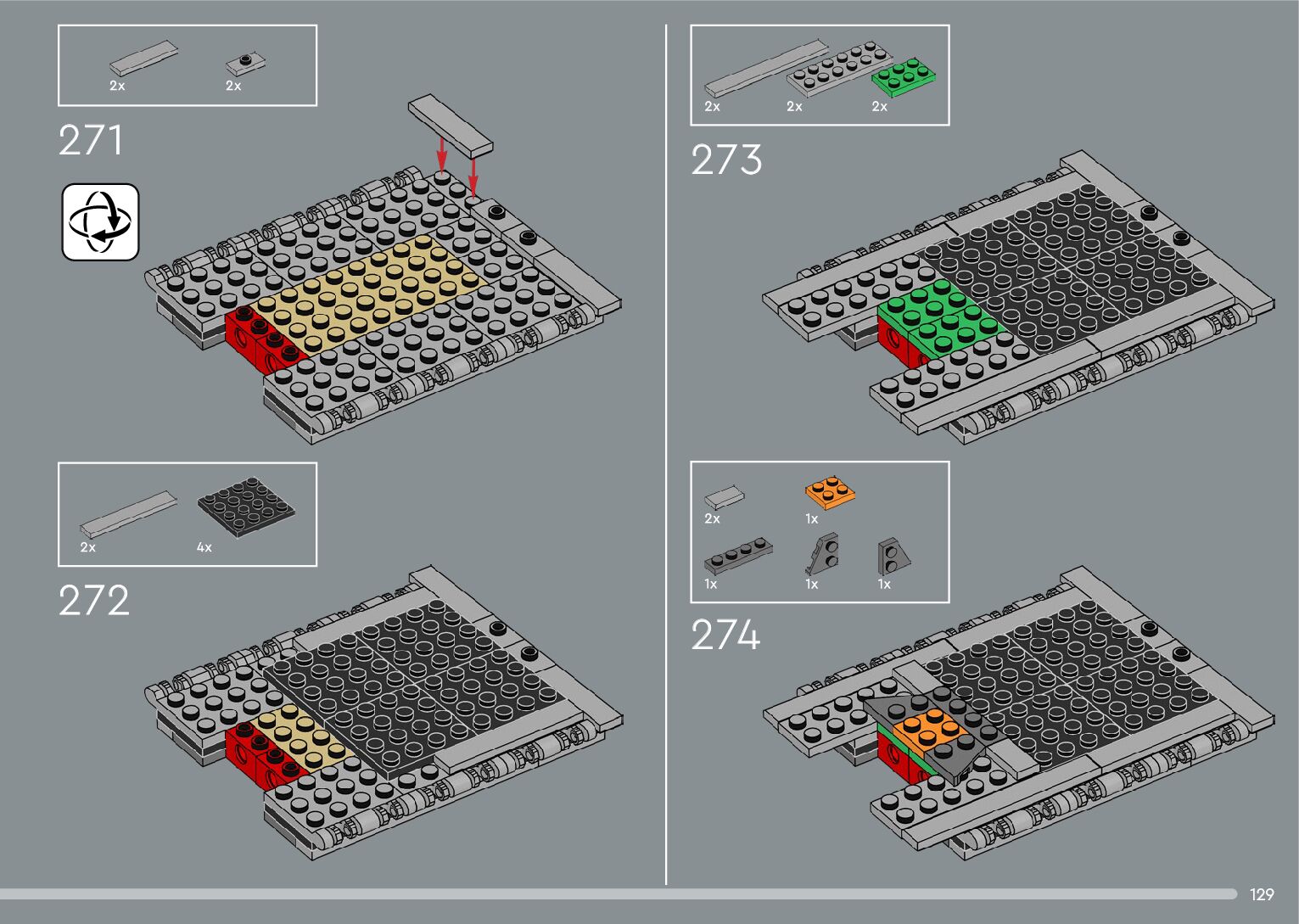 2x 2x

271

2x 4x

272

2x 2x 2x

273

2x 1x

1x 1x 1x

274

129