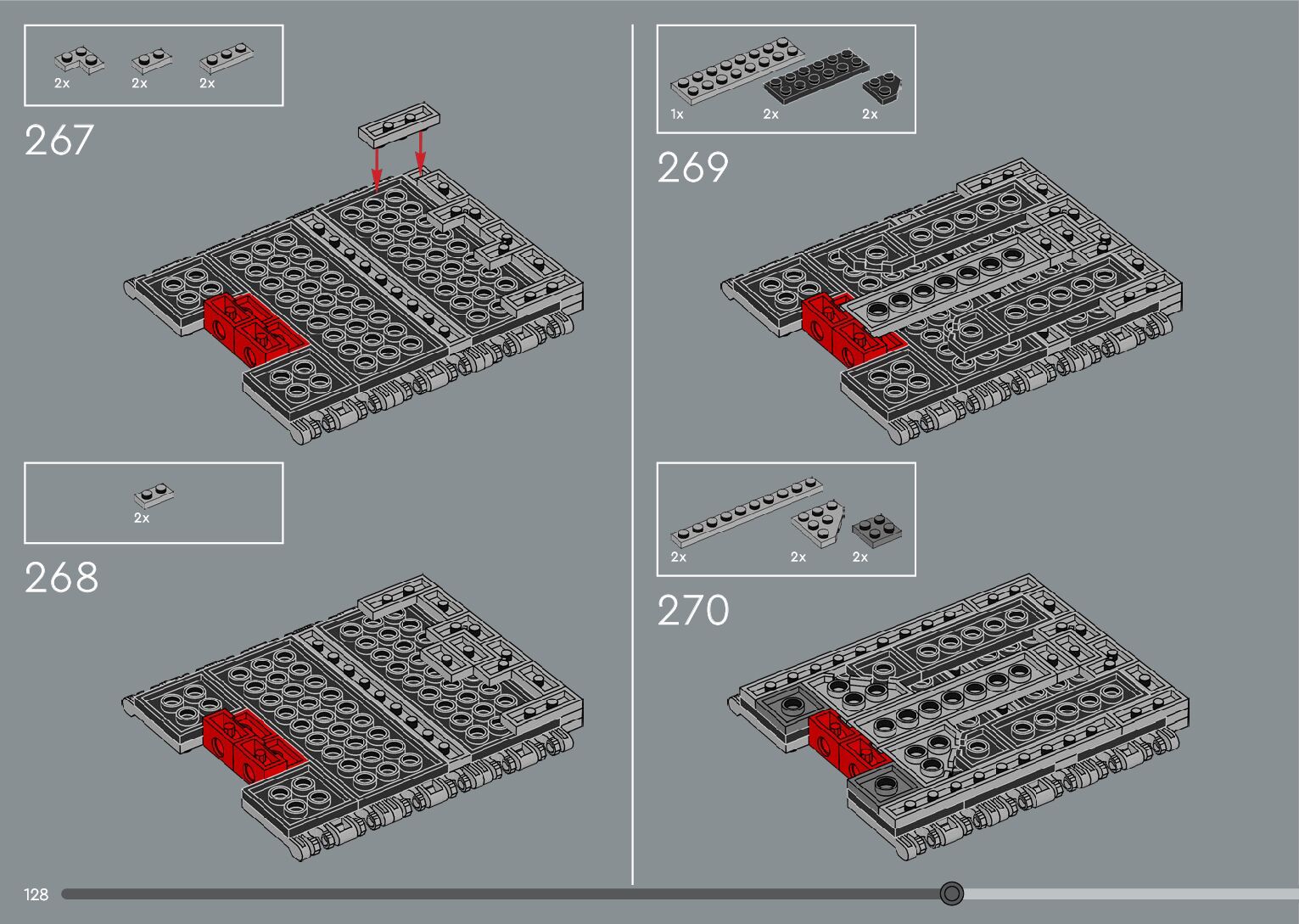 2x 2x 2x

267

2x

268

1x 2x 2x

269

2x 2x 2x

270

128