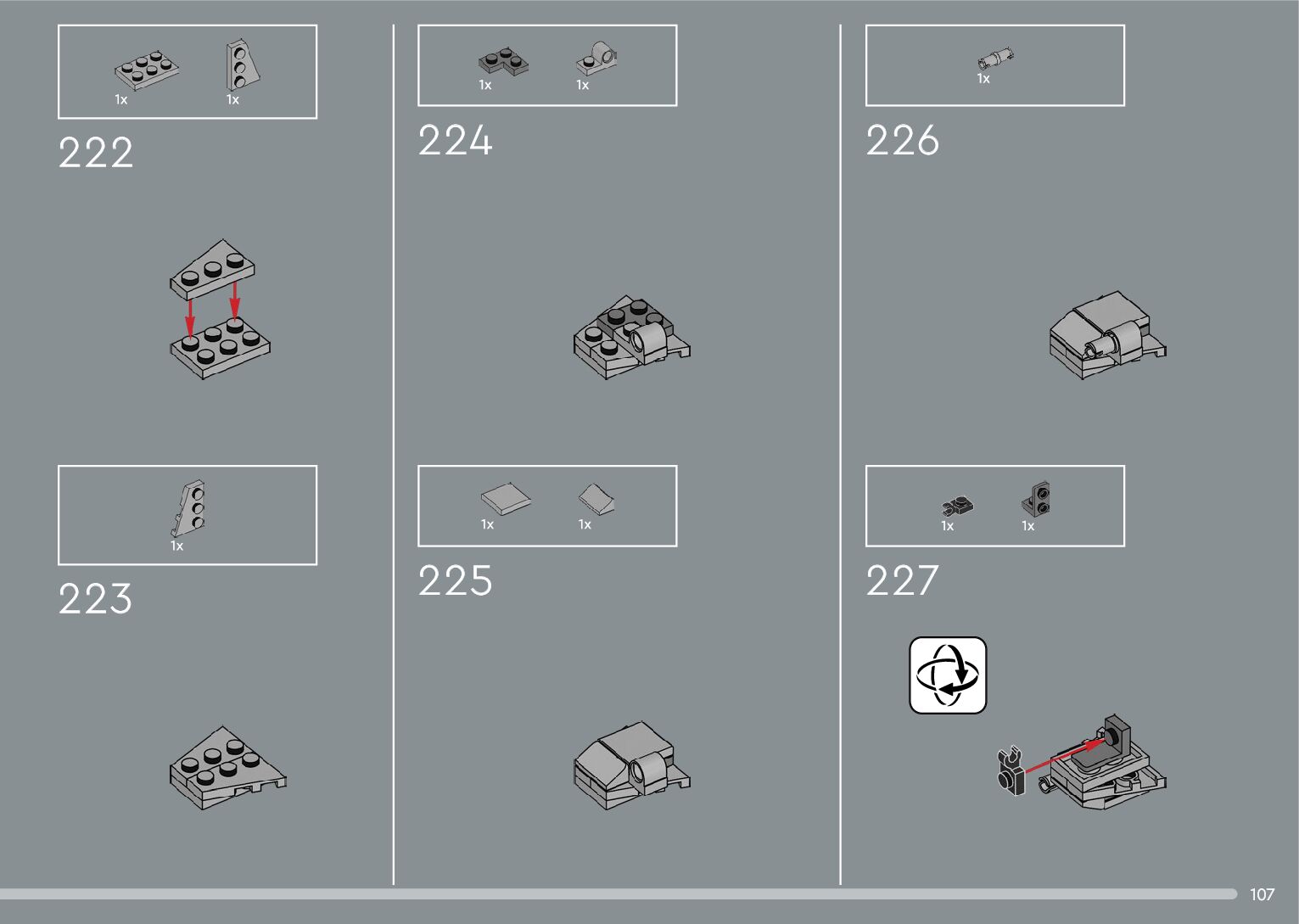 1x 1x

222

1x

223

1x 1x

224

1x 1x

225

1x

226

1x 1x

227

107