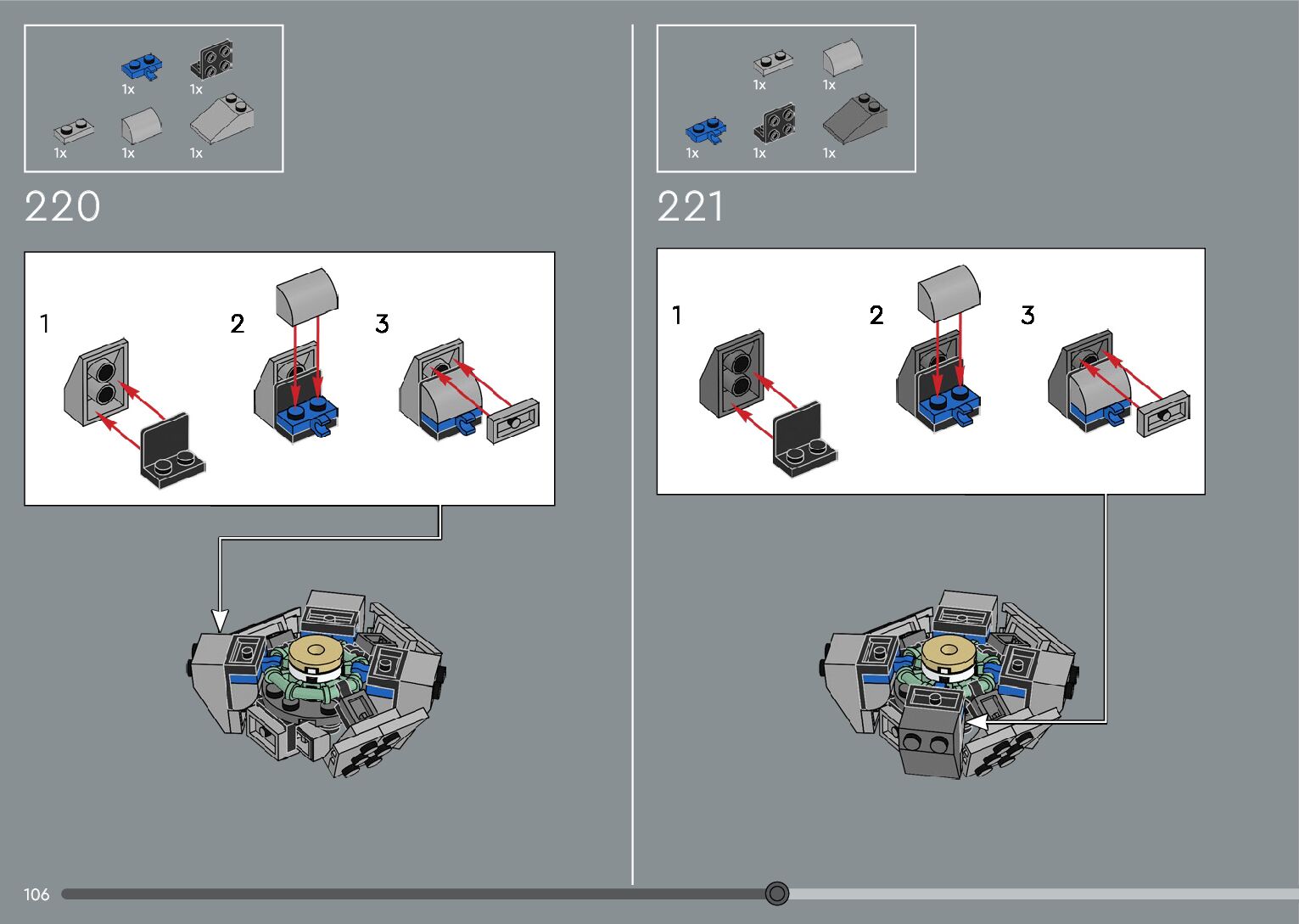 1x 1x
1x 1x 1x

220

1 2 3

1x 1x
1x 1x 1x

221

1 2 3

106