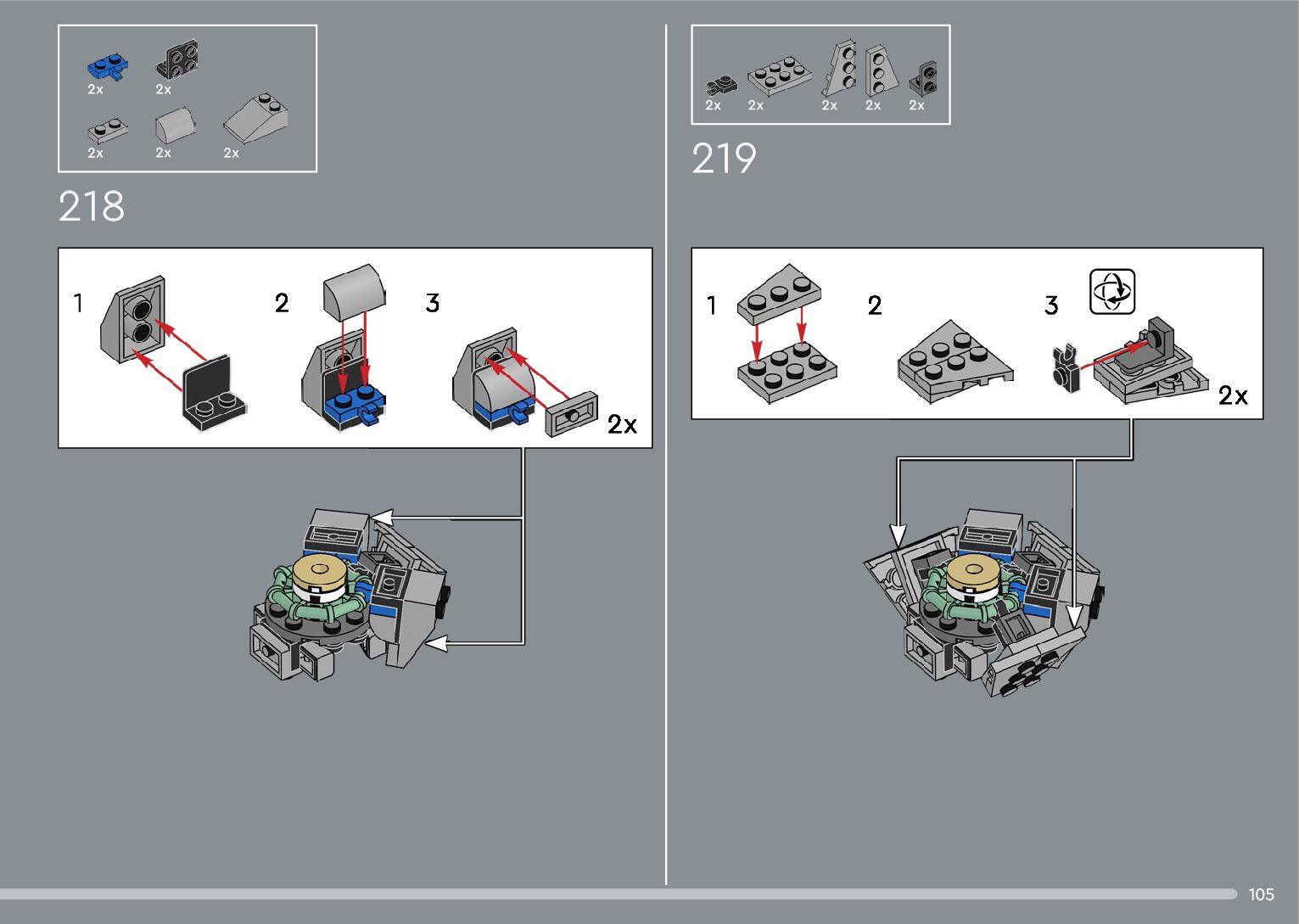 2x 2x
2x 2x 2x

218

1 2 3 2x

2x 2x 2x 2x 2x

219

1 2 3 2x

105