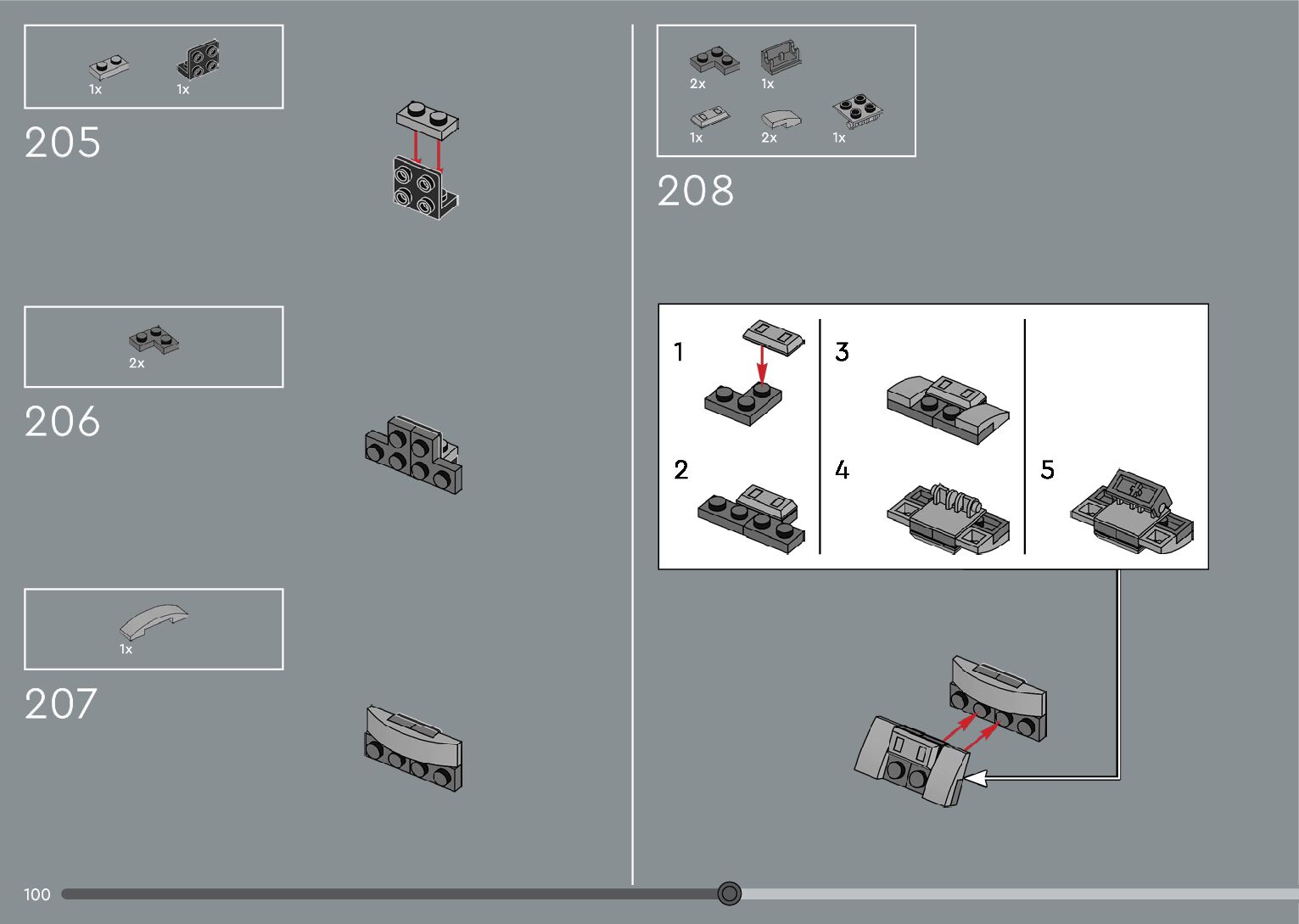 1x 1x

205

2x

206

1x

207

2x 1x

1x 2x 1x

208

1

2

3

4

5

100