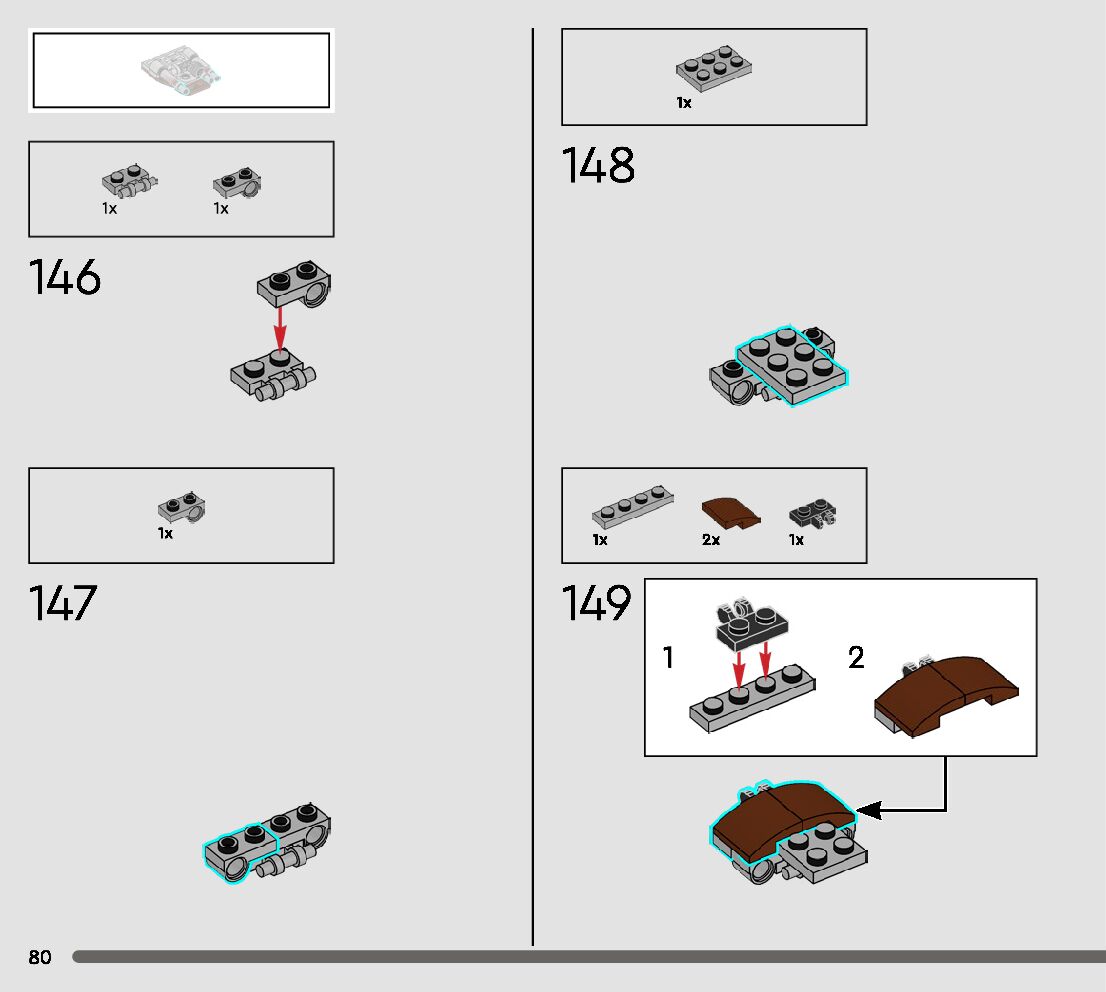 1x 1x

146

1x

147

1x

148

1x 2x 1x

149

1

2

80