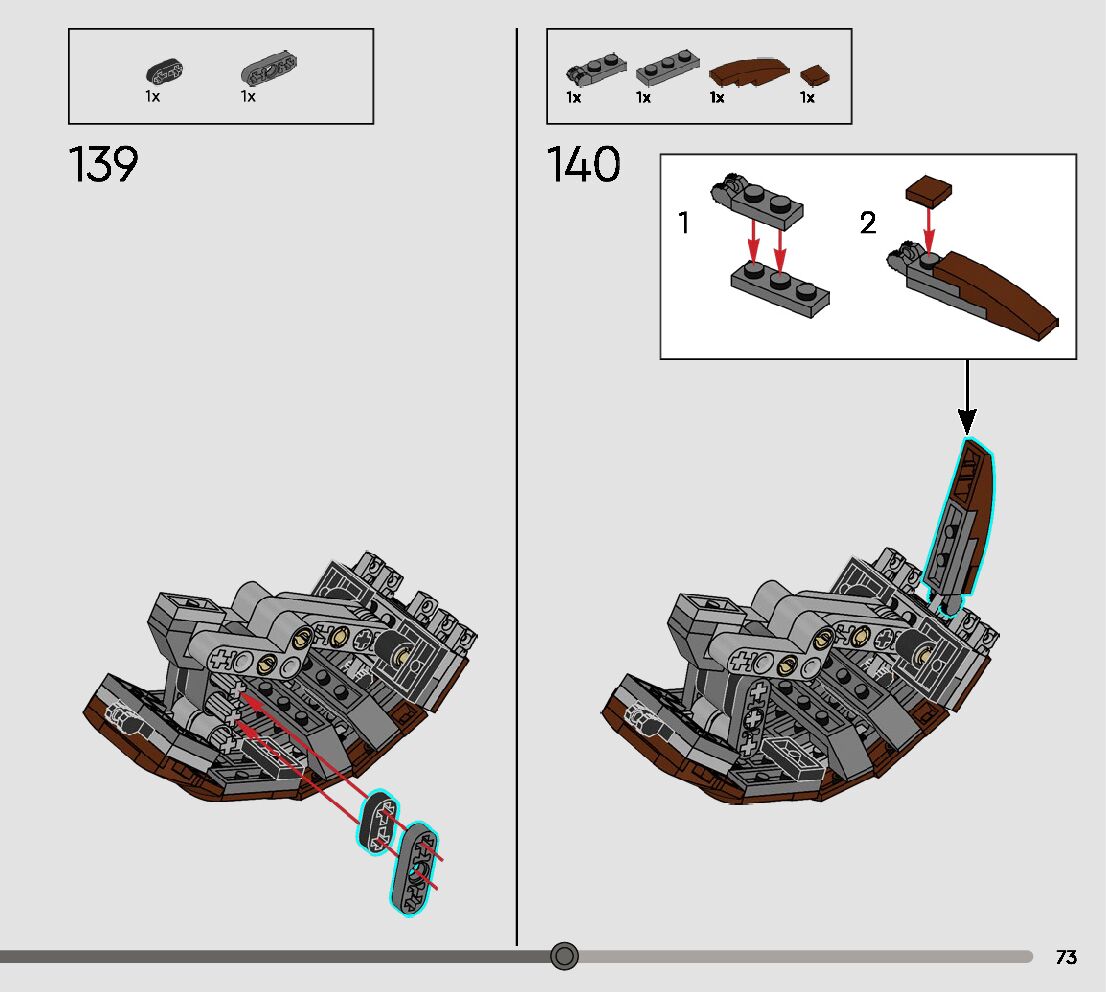 1x 1x

139

1x 1x 1x 1x

140

1

2

73