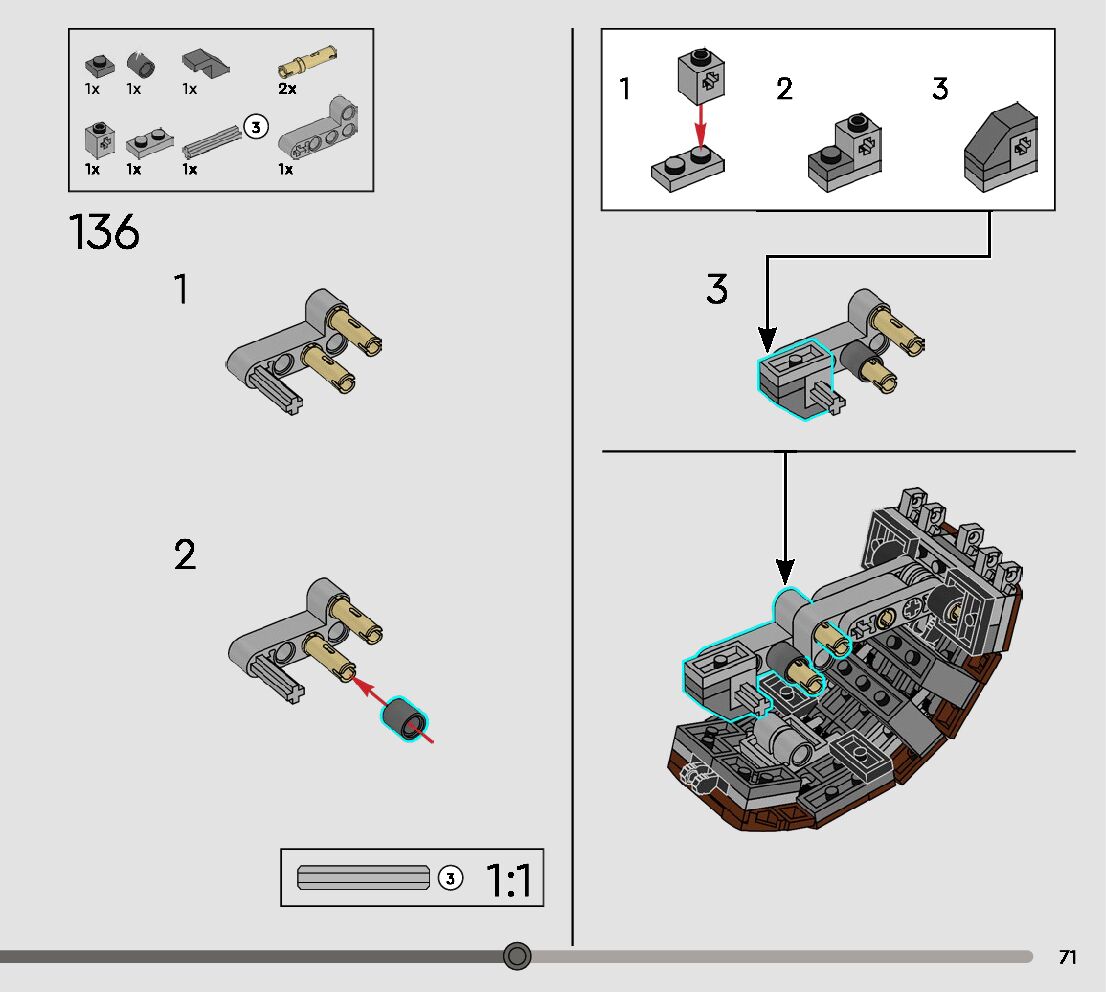 1x 1x 1x 2x
1x 1x 1x 3 1x

136

1

2

3 1:1

1 2 3

3

71