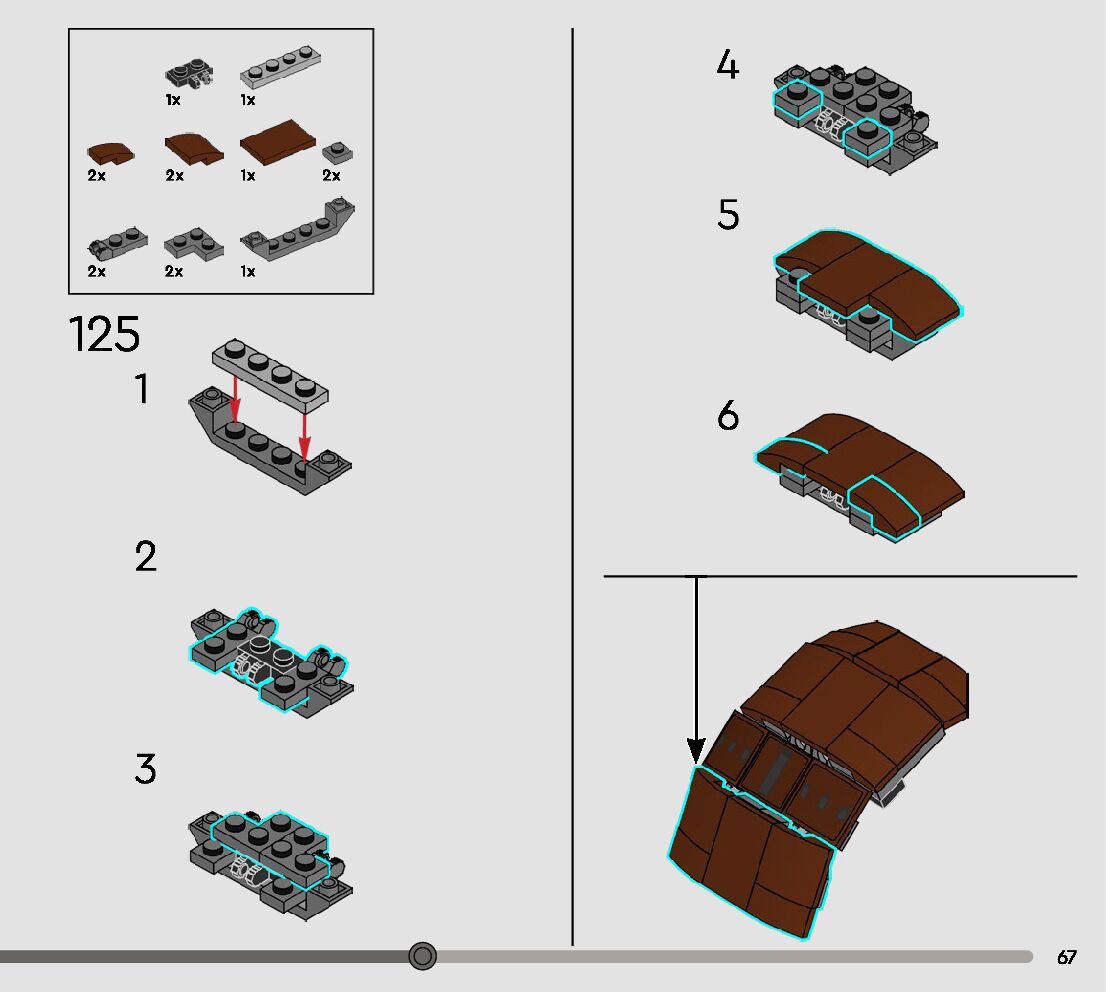 1x 1x

2x 2x 1x 2x

2x 2x 1x

125

1

2

3

4

5

6

67