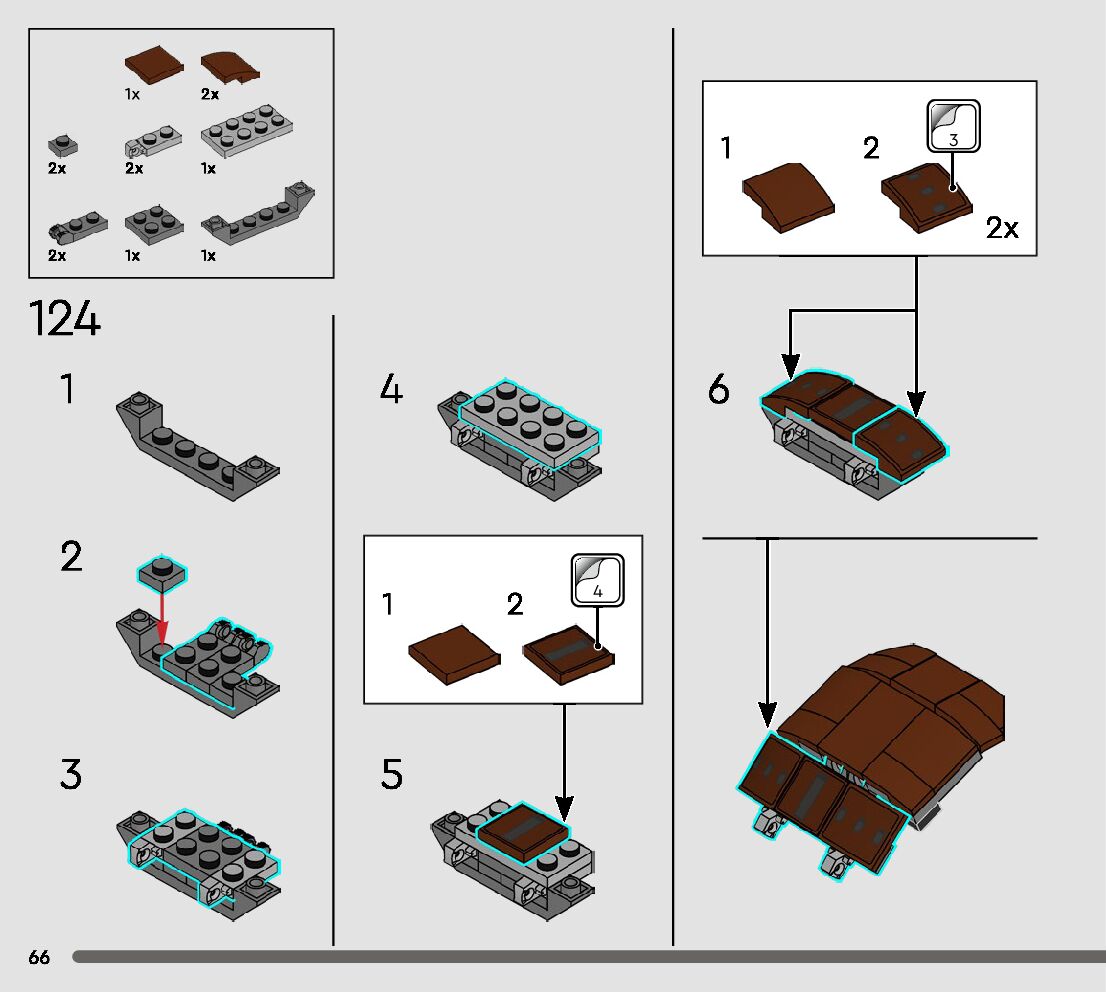 1x 2x
2x 2x 1x
2x 1x 1x

124

1

2

3

4

1 2
4

5

1 2
3
2x

6

66