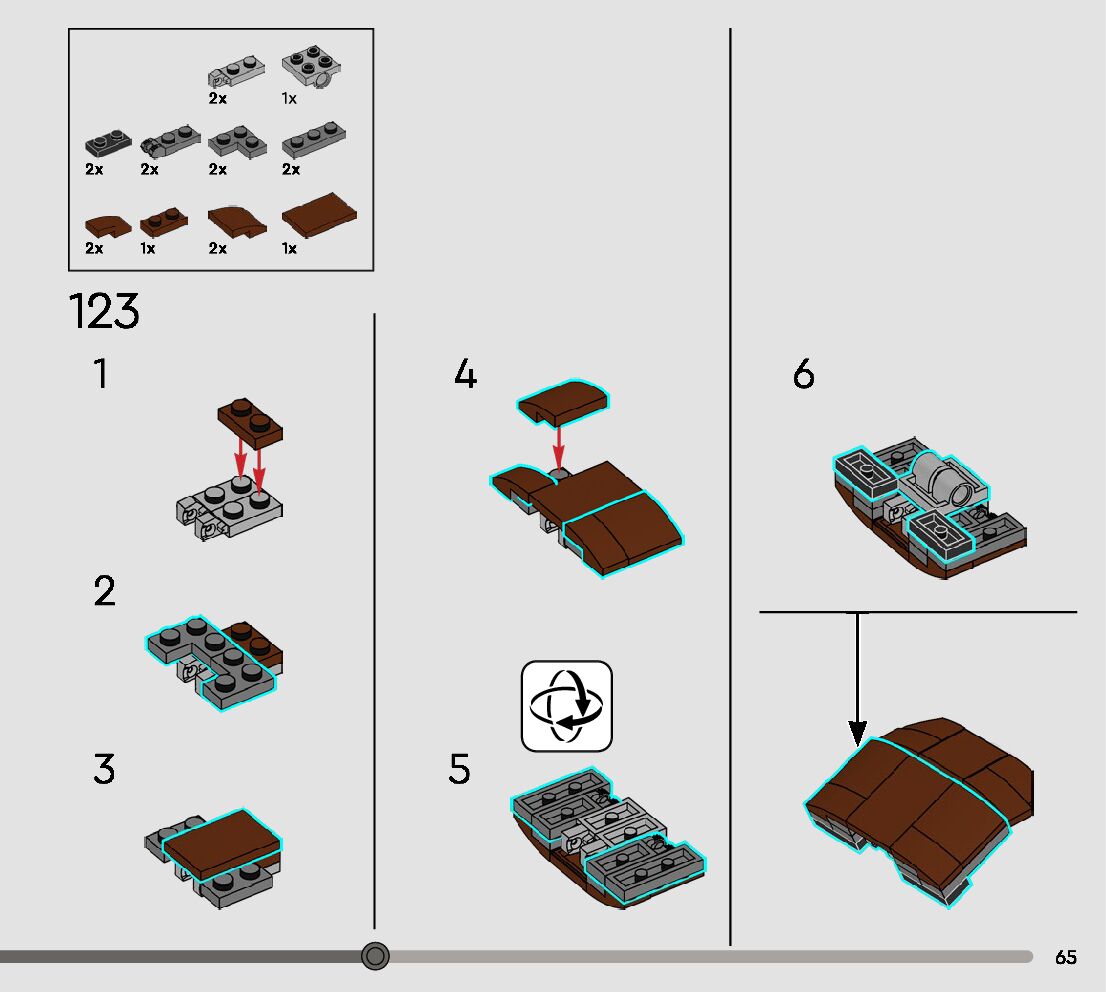 2x 1x
2x 2x 2x 2x
2x 1x 2x 1x

123

1

2

3

4

5

6

65