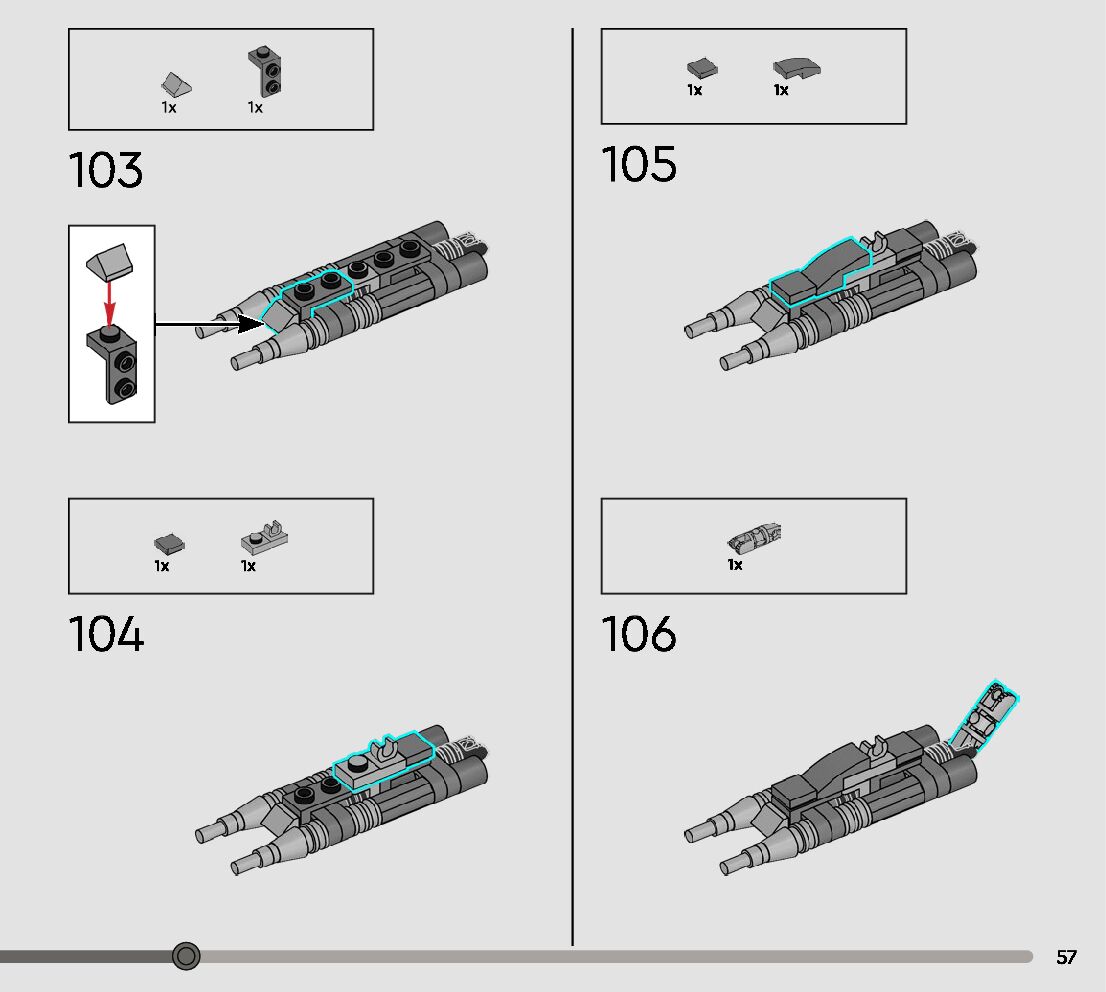 1x 1x

103

1x 1x

104

1x 1x

105

1x

106

57