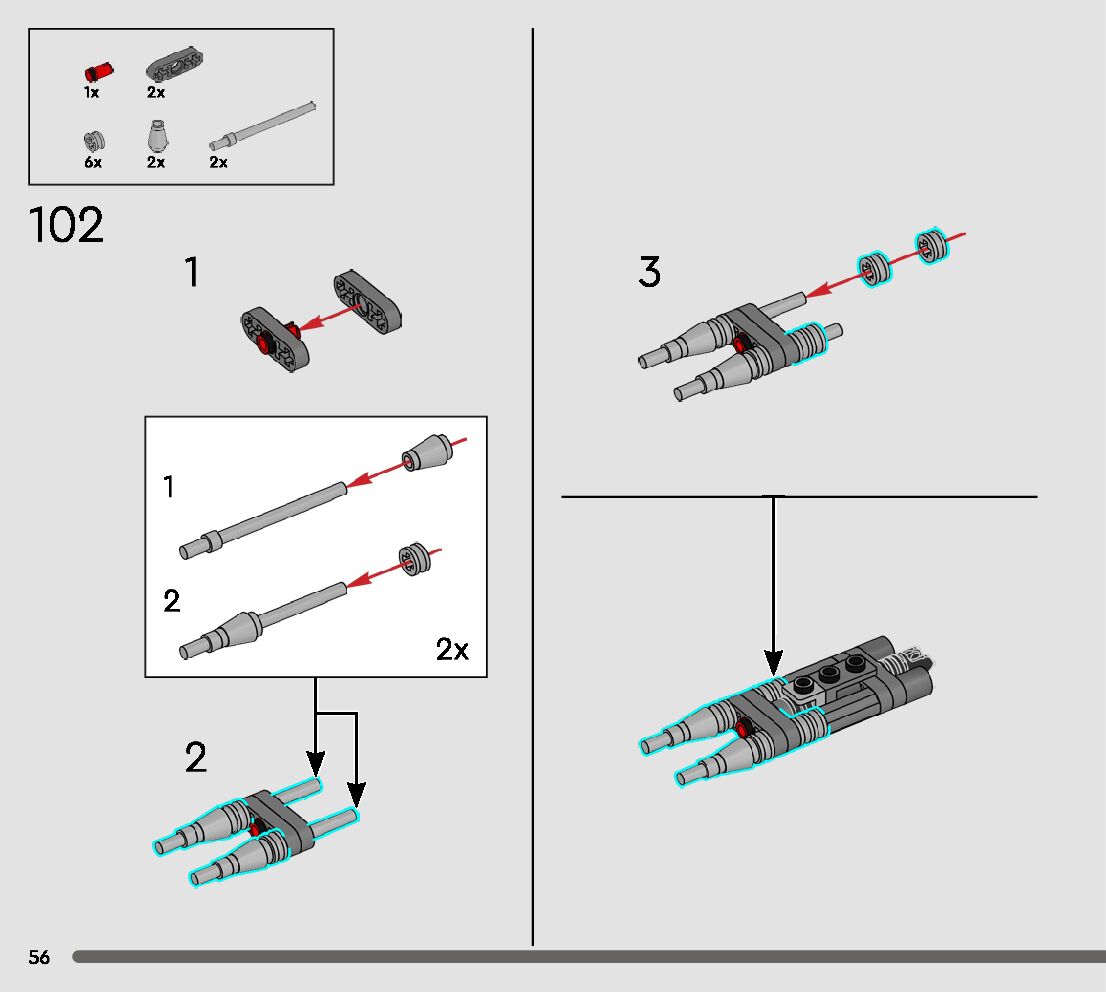 1x 2x

6x 2x 2x

102

1

1

2

2x

2

3

56