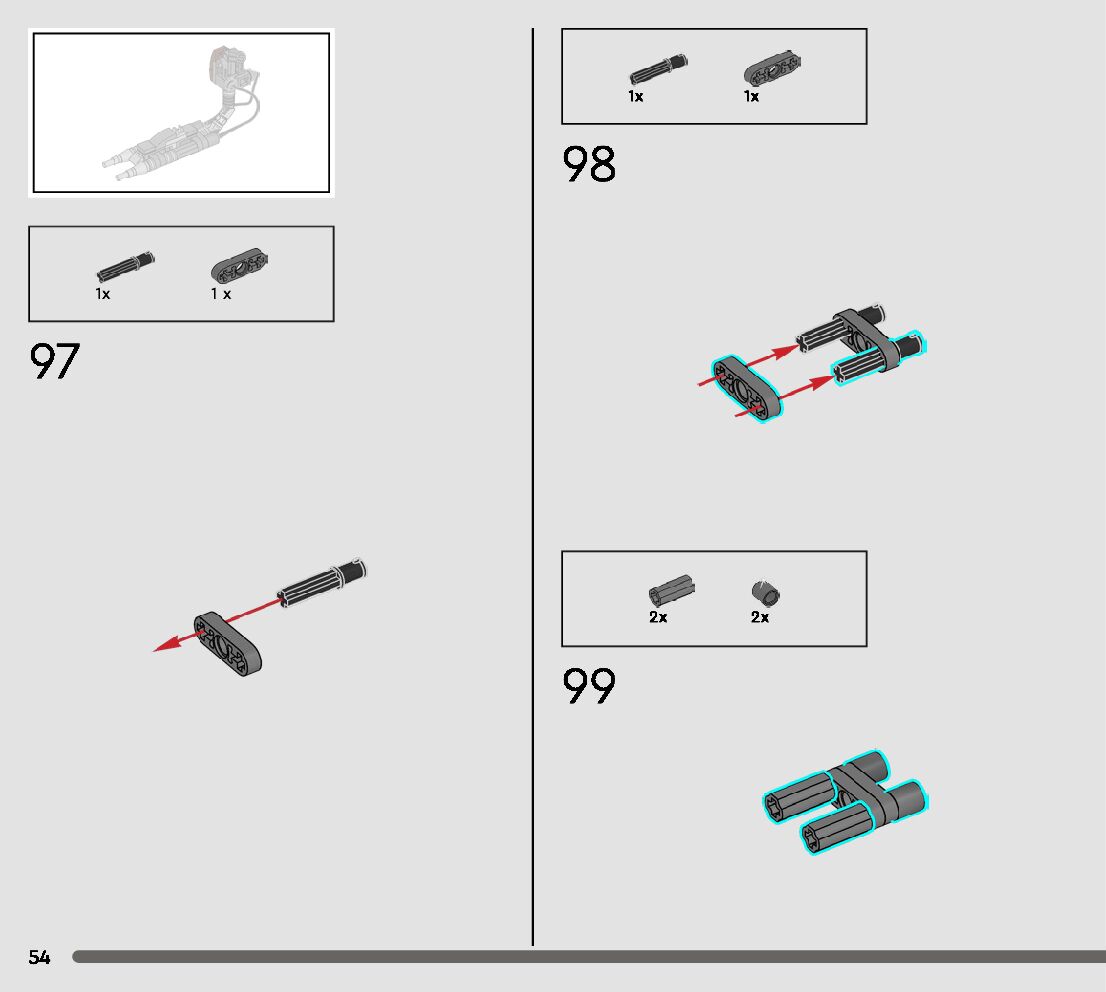 1x

1 x

97

1x

1x

98

2x

2x

99

54