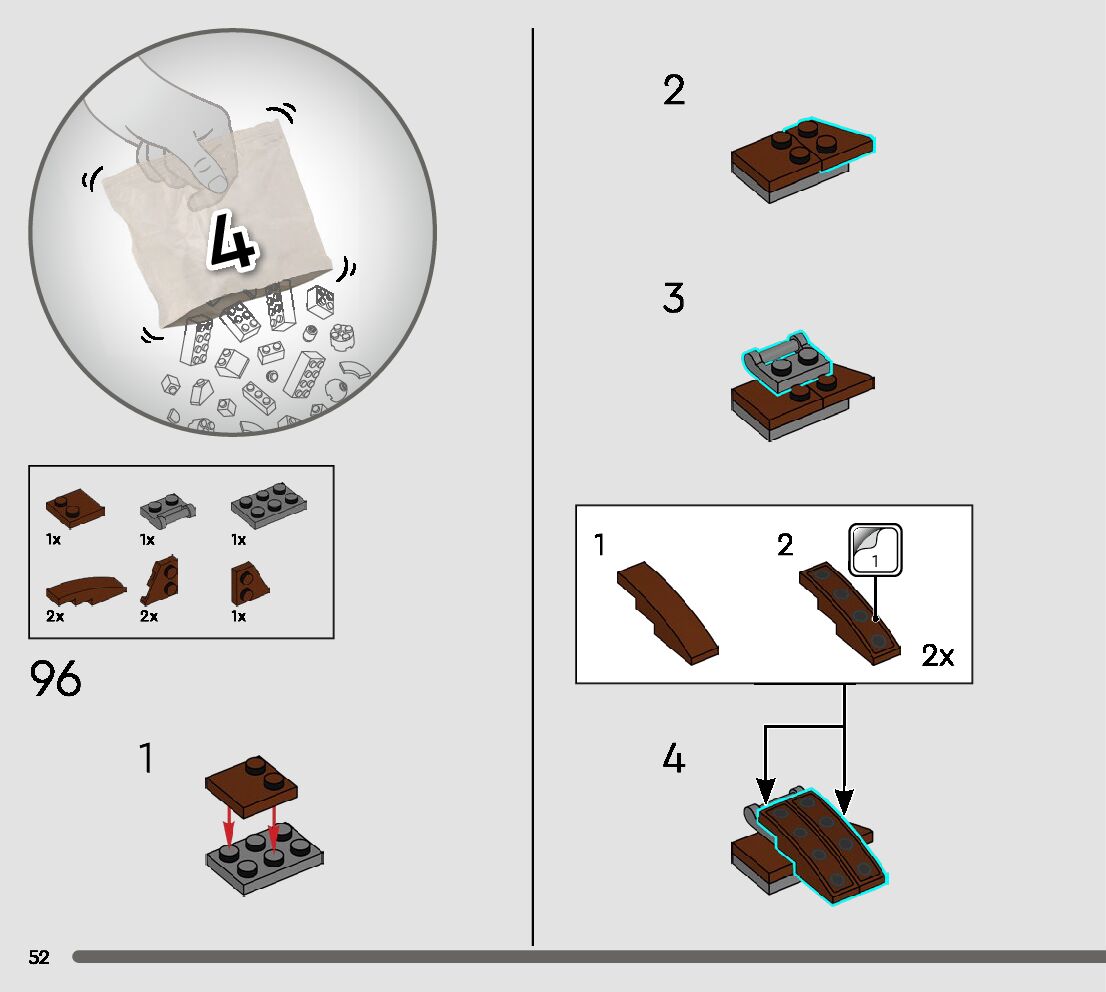 4

1x
1x
1x
2x
2x
1x

96

1

2

3

1
2
1
2x

4

52