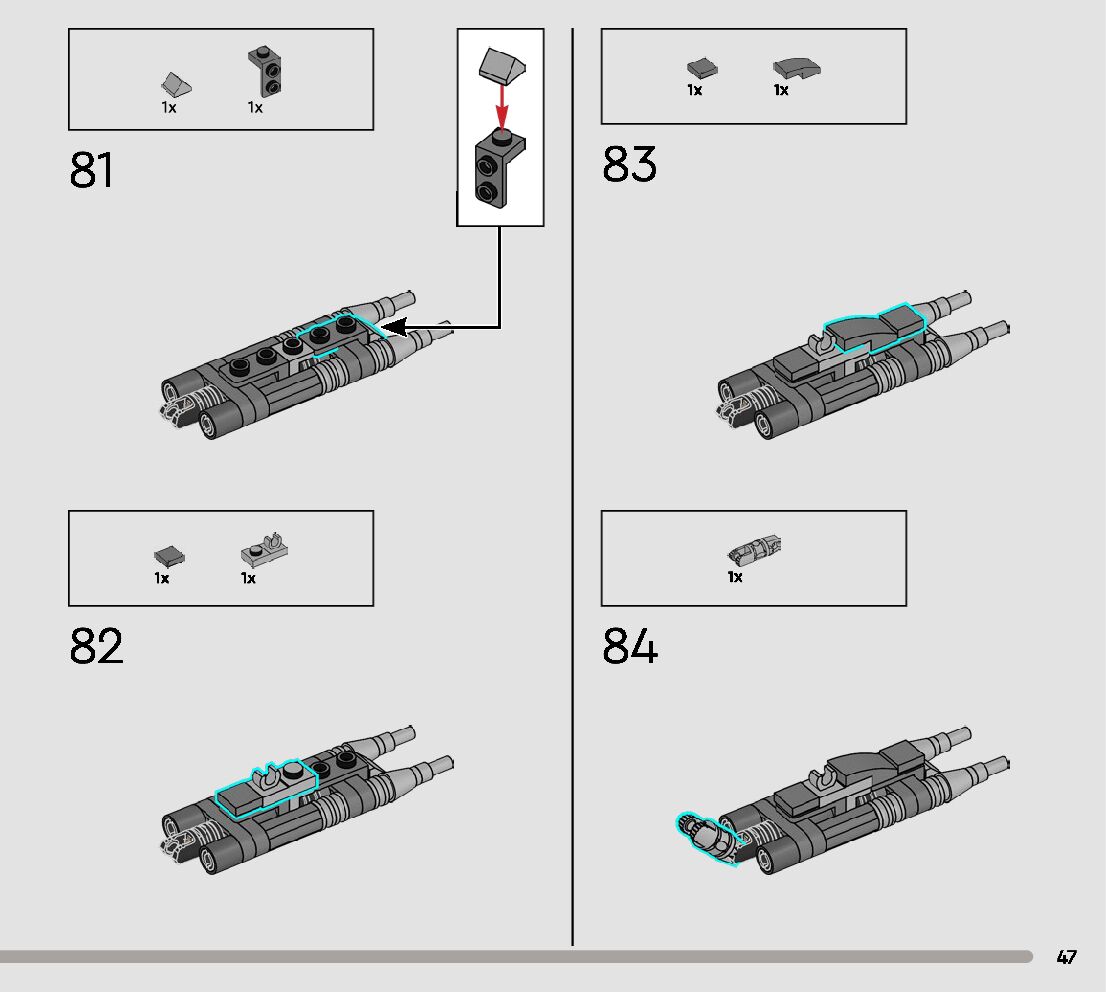 1x 1x

81

1x 1x

82

1x 1x

83

1x

84

47