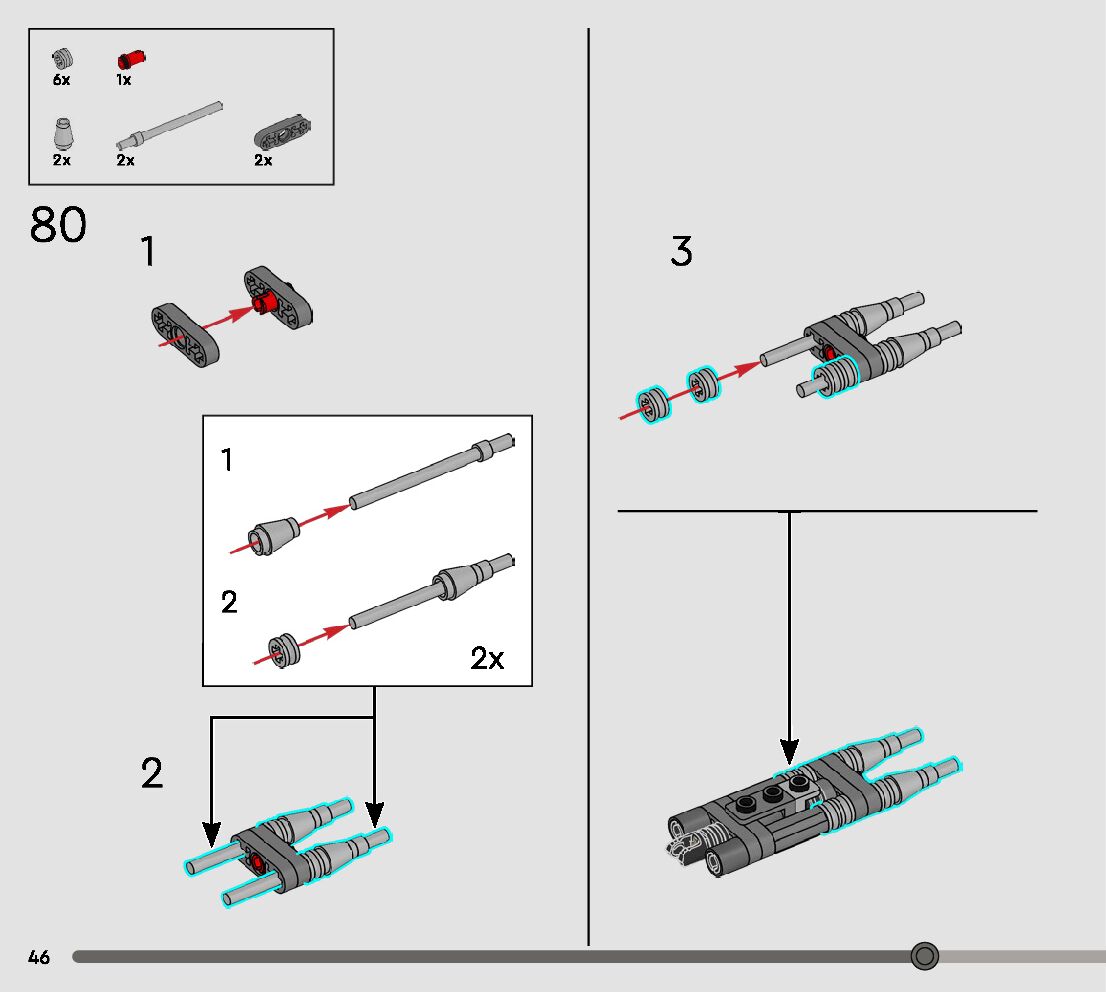 6x
1x
2x
2x
2x

80

1

1

2

2x

2

3

46