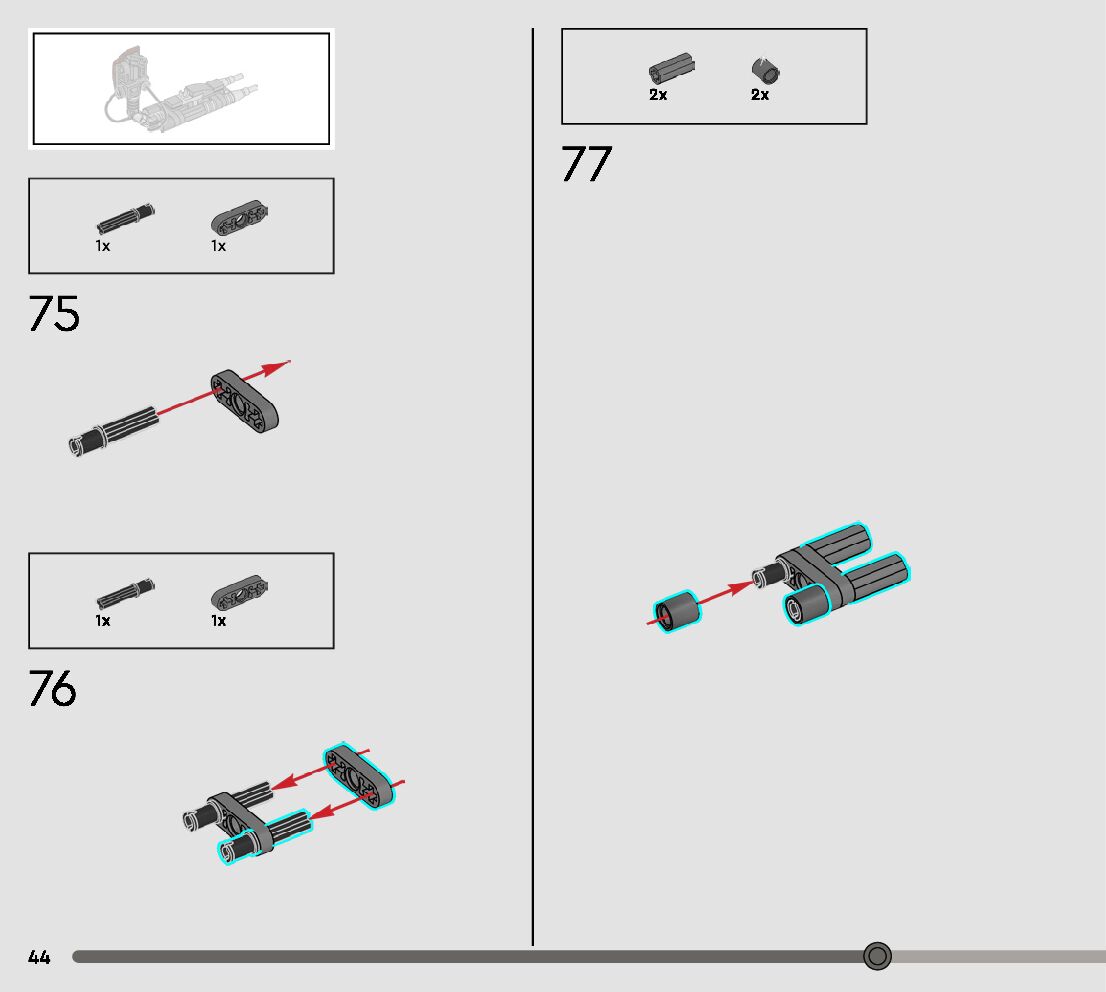 1x
1x

75

1x
1x

76

2x
2x

77

44