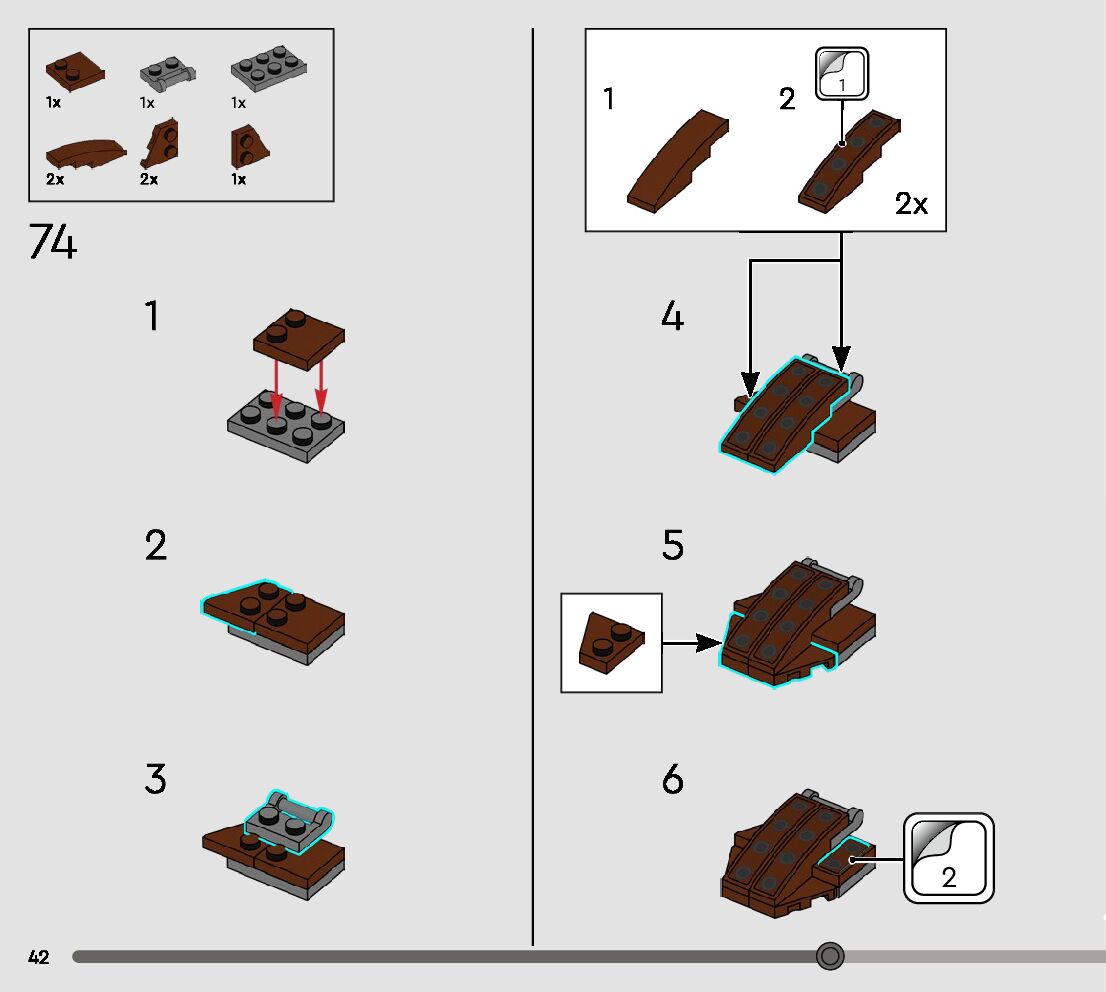 1x 1x 1x
2x 2x 1x

74

1

2

3

1 2 1 2x

4

5

6

2

42