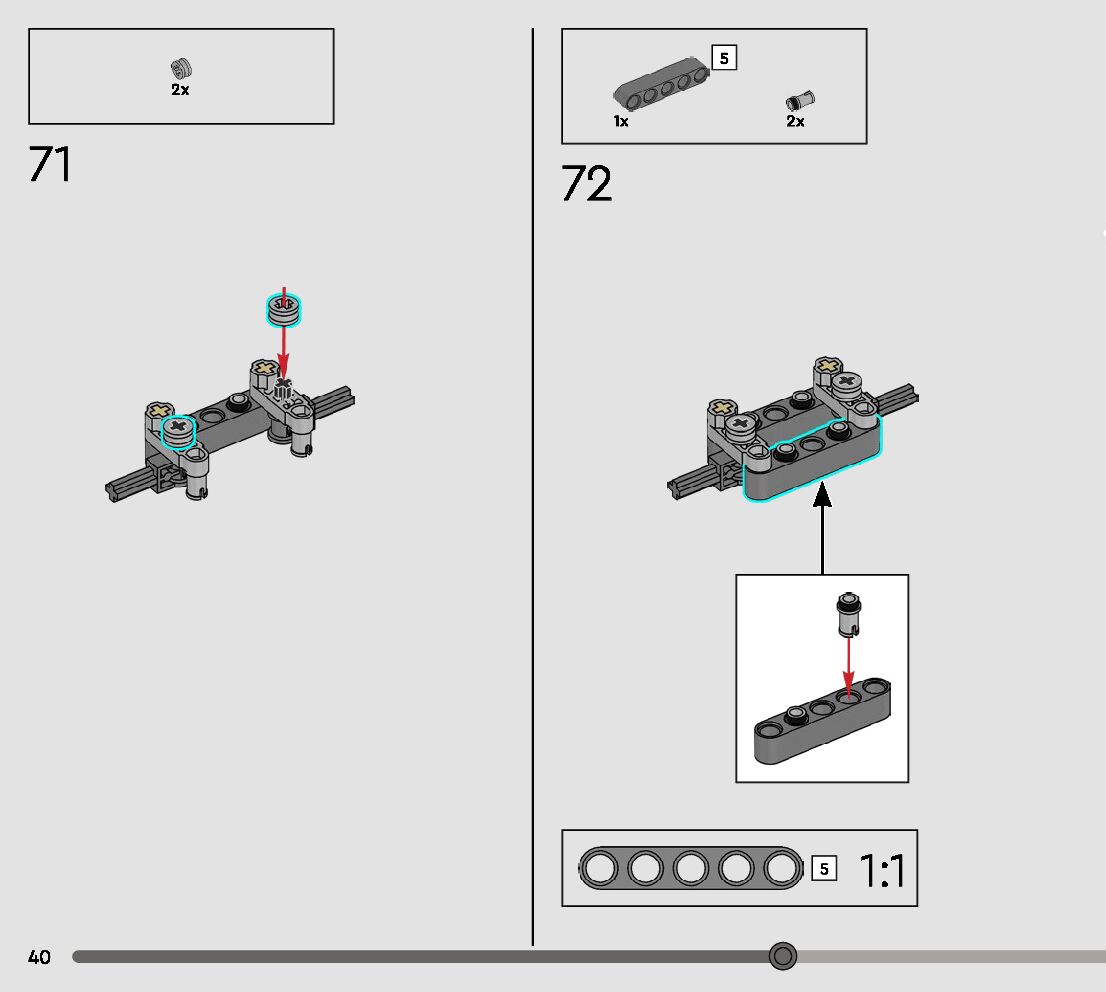 2x

71

5

1x

2x

72

5

1:1

40